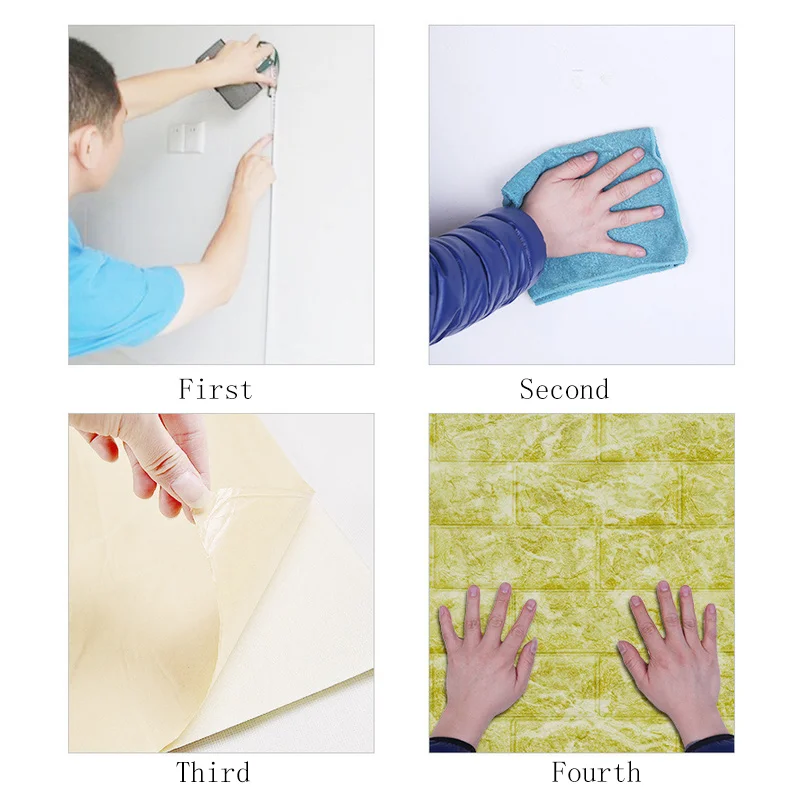 First

Second

Third

Fourth