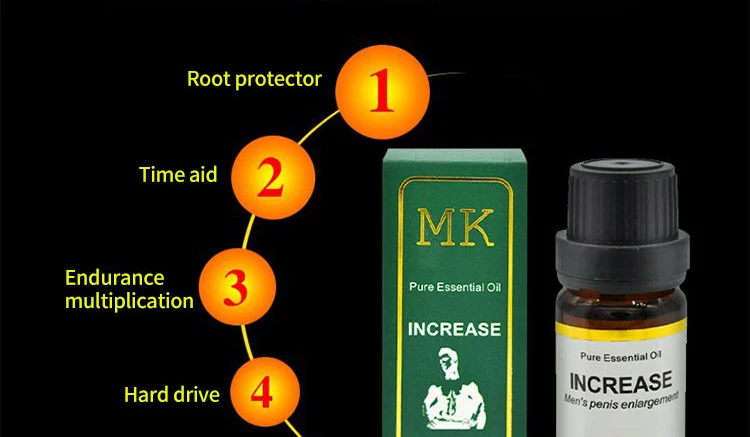 Root protector
1
Time aid
2
Endurance multiplication
3
Hard drive
4

MK
Pure Essential Oil
INCREASE

Pure Essential Oil
INCREASE
Men's penis enlargement