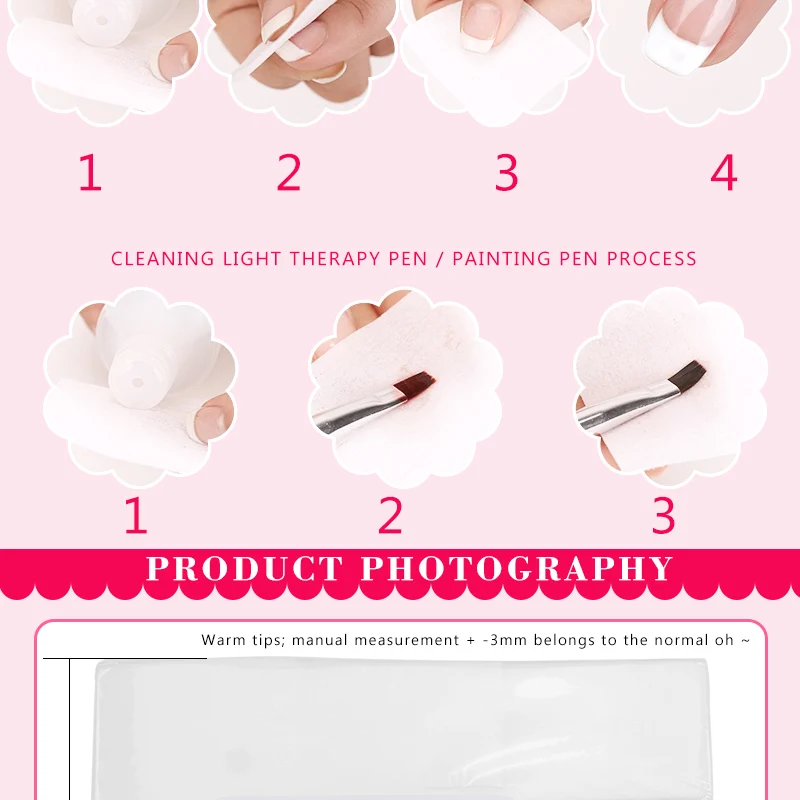 1 2 3 4

CLEANING LIGHT THERAPY PEN / PAINTING PEN PROCESS

1 2 3

PRODUCT PHOTOGRAPHY

Warm tips; manual measurement + -3mm belongs to the normal oh ~