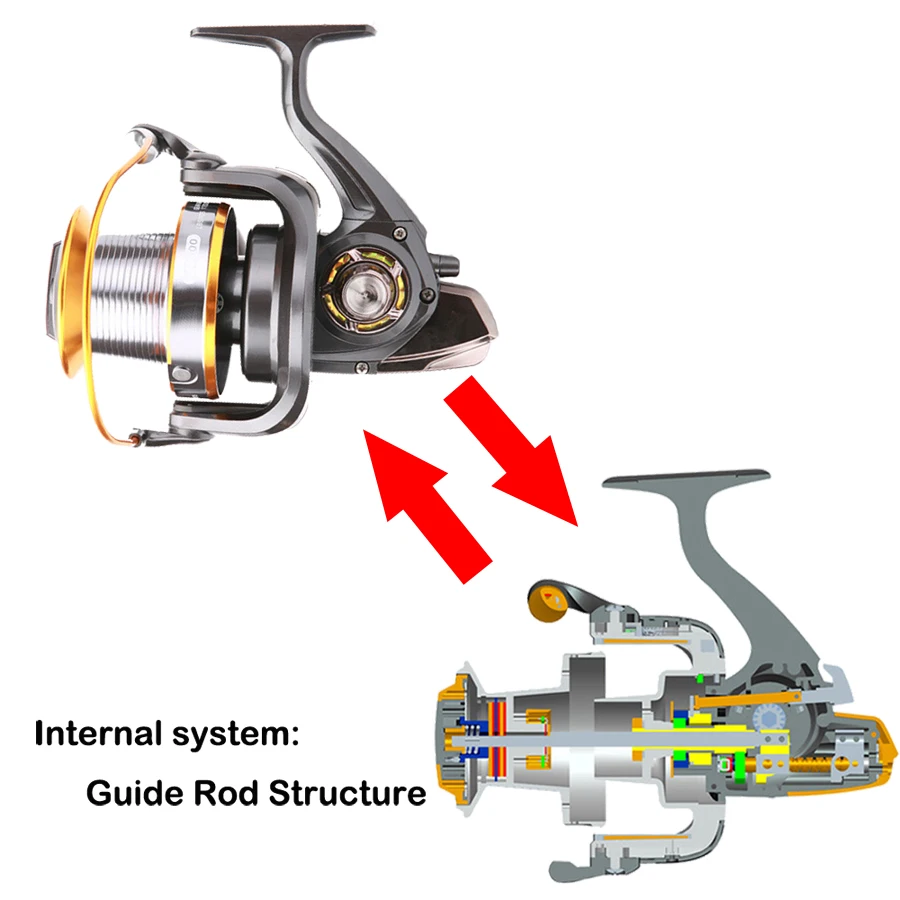 Internal system:

Guide Rod Structure