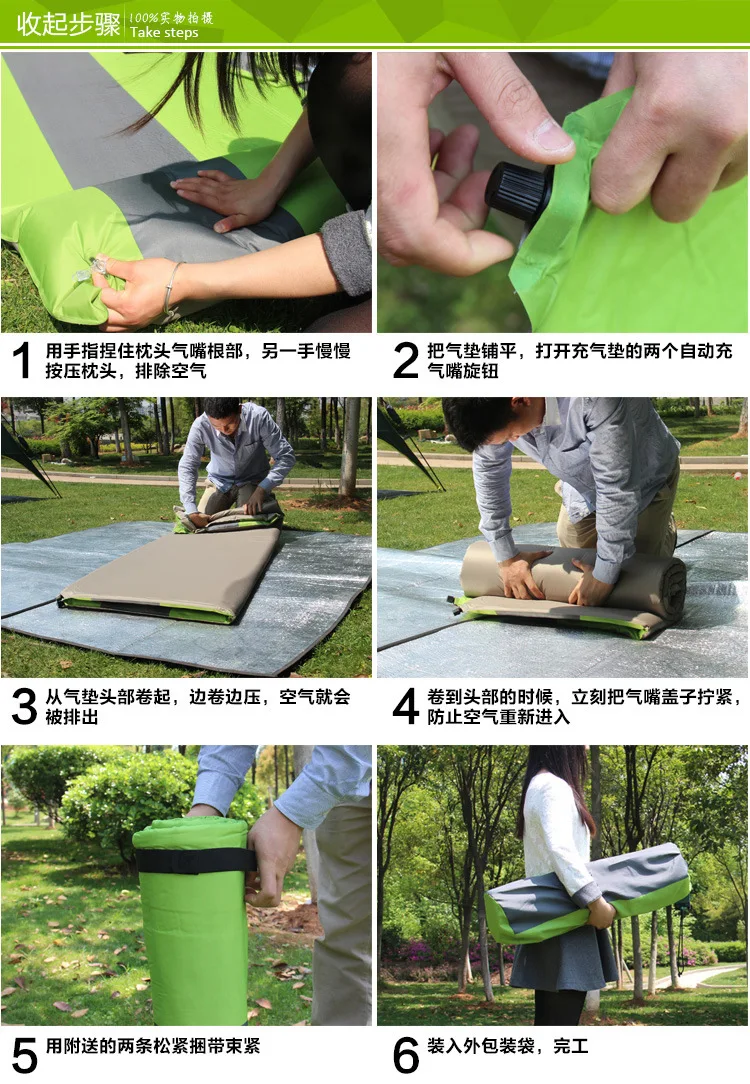 收起步骤 100%实物拍摄 Take steps

1 用手指捏住枕头气嘴根部，另一手慢慢按压枕头，排除空气

2 把气垫铺平，打开充气垫的两个自动充气嘴旋钮

3 从气垫头部卷起，边卷边压，空气就会被排出

4 卷到头部的时候，立刻把气嘴盖子拧紧，防止空气重新进入

5 用附送的两条松紧捆带束紧

6 装入外包装袋，完工