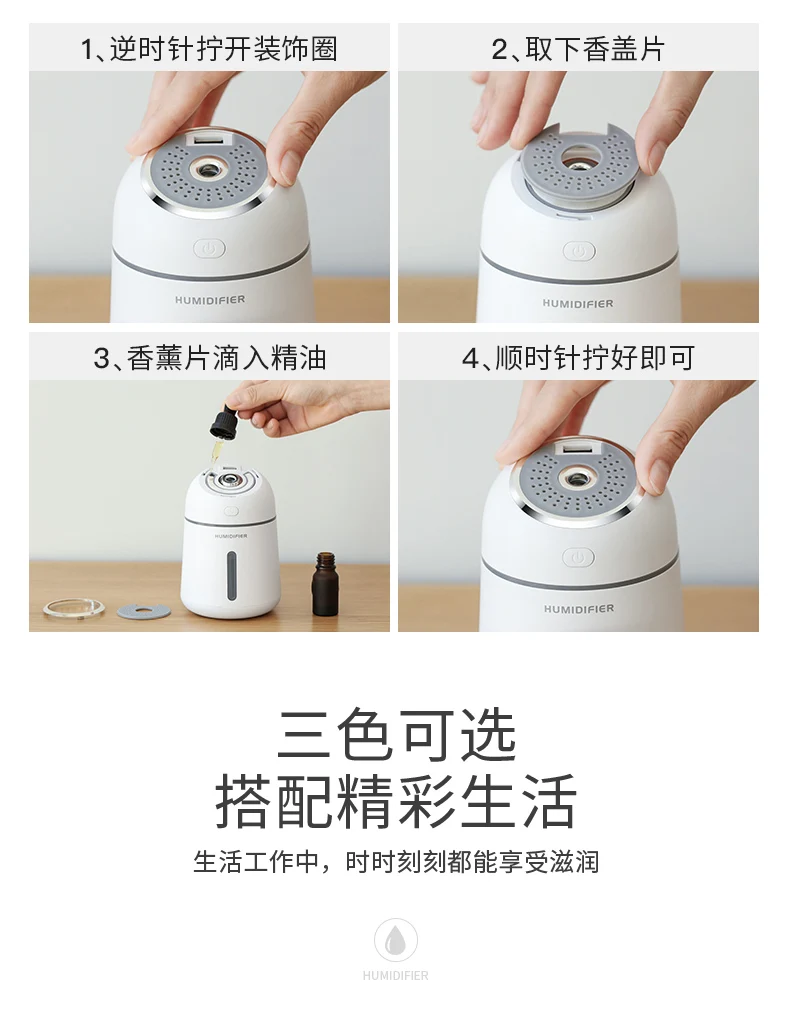 1、逆时针拧开装饰圈

HUMIDIFIER

2、取下香盖片

HUMIDIFIER

3、香薰片滴入精油

HUMIDIFIER

4、顺时针拧好即可

HUMIDIFIER

三色可选
搭配精彩生活

生活工作中，时时刻刻都能享受滋润

HUMIDIFIER