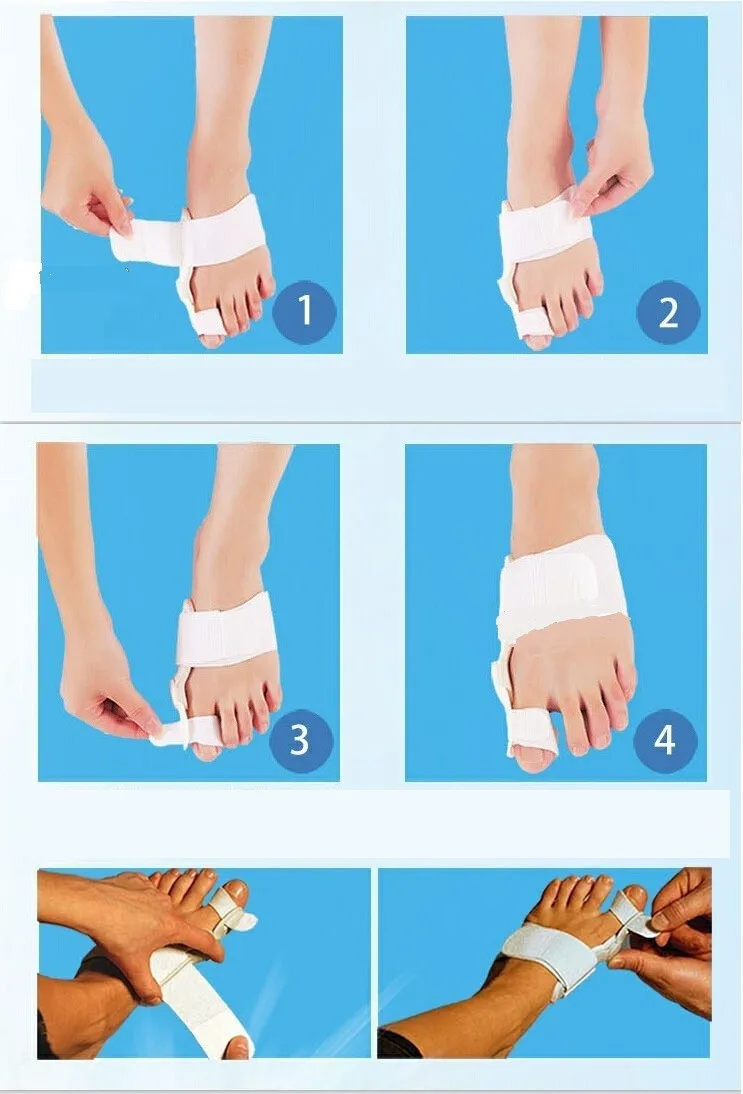 1

2

3

4