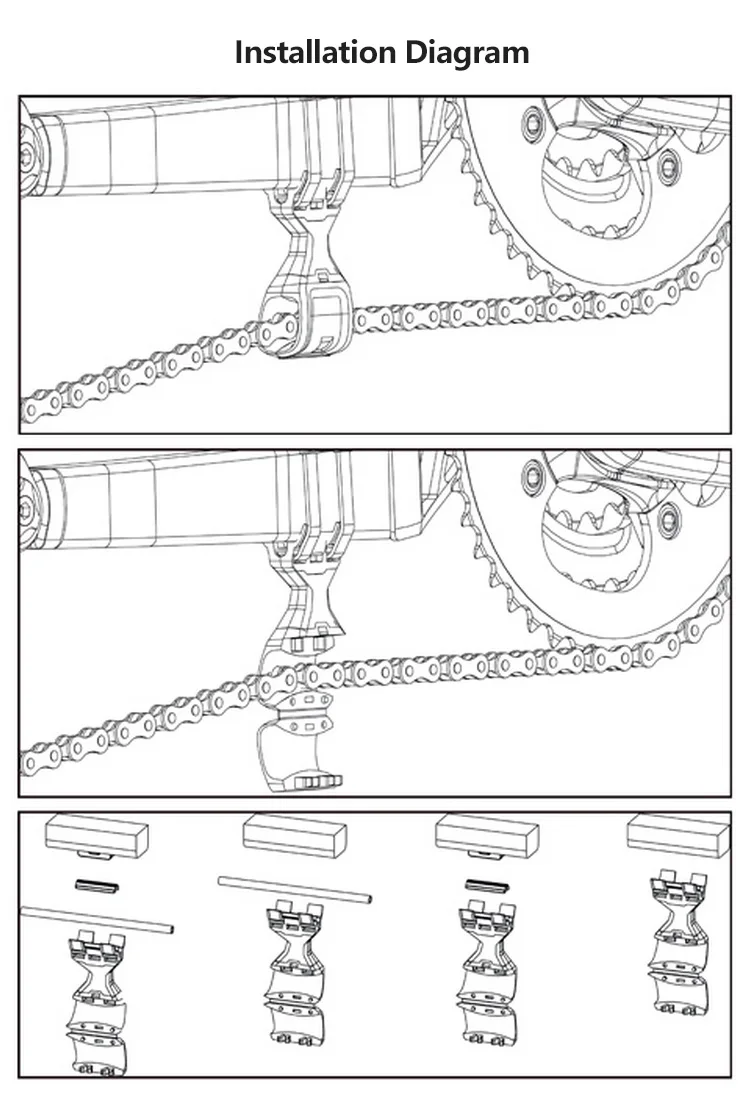 Installation Diagram