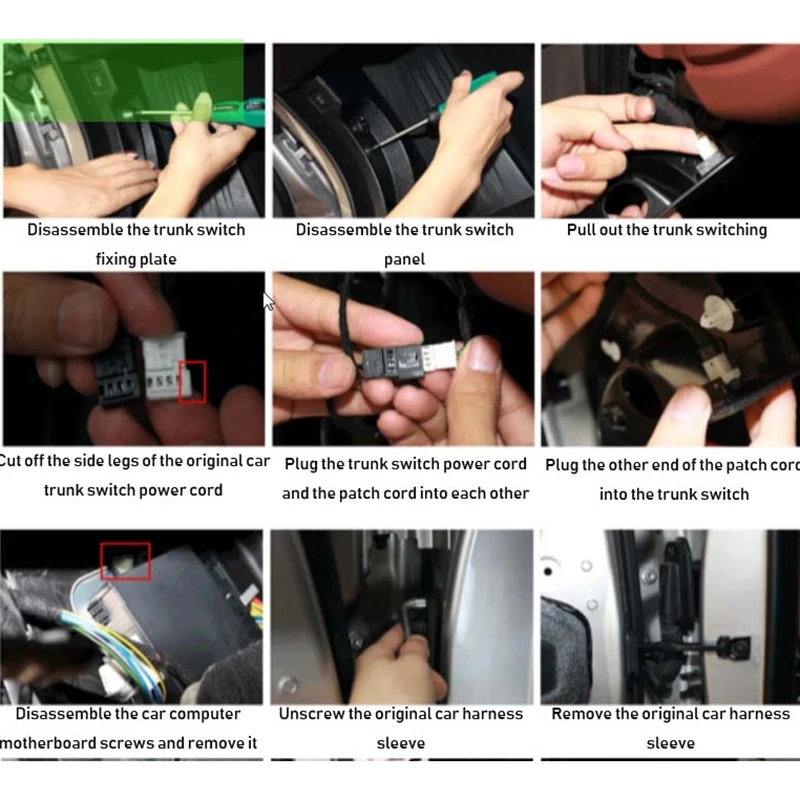 Disassemble the trunk switch fixing plate

Disassemble the trunk switch panel

Pull out the trunk switching

Cut off the side legs of the original car trunk switch power cord

Plug the trunk switch power cord and the patch cord into each other

Plug the other end of the patch cord into the trunk switch

Disassemble the car computer motherboard screws and remove it

Unscrew the original car harness sleeve

Remove the original car harness sleeve