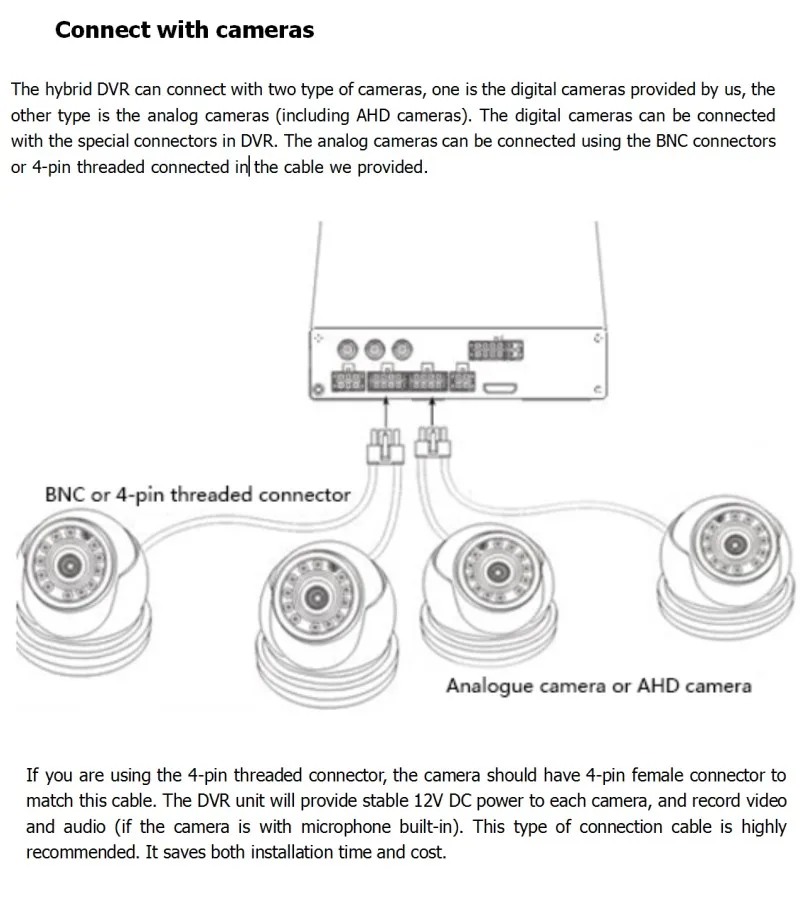 Connect with cameras

The hybrid DVR can connect with two type of cameras, one is the digital cameras provided by us, the other type is the analog cameras (including AHD cameras). The digital cameras can be connected with the special connectors in DVR. The analog cameras can be connected using the BNC connectors or 4-pin threaded connected in the cable we provided.

BNC or 4-pin threaded connector

Analogue camera or AHD camera

If you are using the 4-pin threaded connector, the camera should have 4-pin female connector to match this cable. The DVR unit will provide stable 12V DC power to each camera, and record video and audio (if the camera is with microphone built-in). This type of connection cable is highly recommended. It saves both installation time and cost.