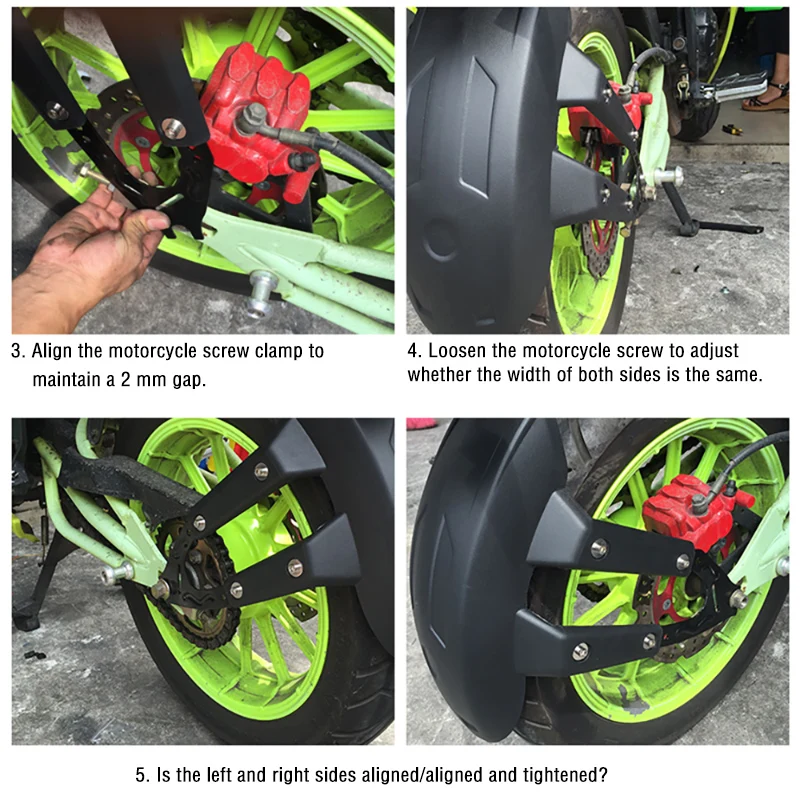 3. Align the motorcycle screw clamp to maintain a 2 mm gap.

4. Loosen the motorcycle screw to adjust whether the width of both sides is the same.

5. Is the left and right sides aligned/aligned and tightened?