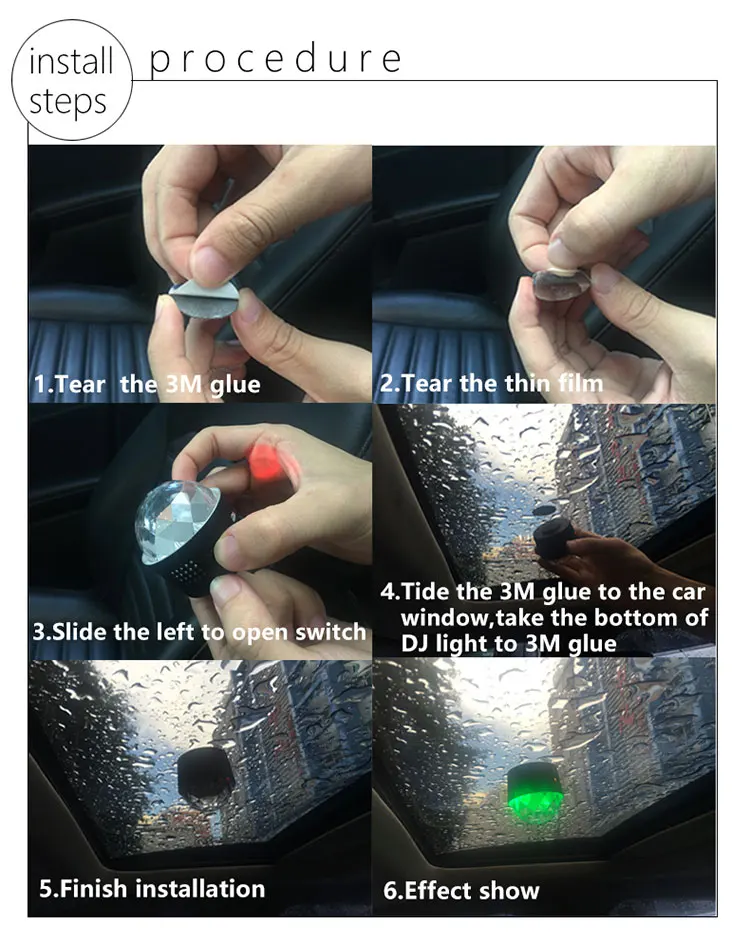 install steps procedure

1.Tear the 3M glue

2.Tear the thin film

3.Slide the left to open switch

4.Tide the 3M glue to the car window,take the bottom of DJ light to 3M glue

5.Finish installation

6.Effect show