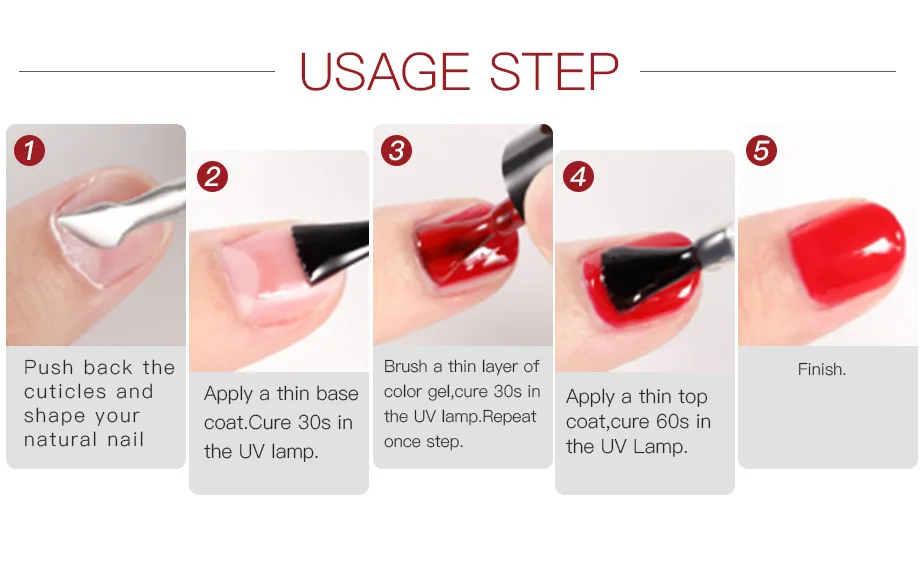 USAGE STEP

1
Push back the cuticles and shape your natural nail

2
Apply a thin base coat.Cure 30s in the UV lamp.

3
Brush a thin layer of color gel,cure 30s in the UV lamp.Repeat once step.

4
Apply a thin top coat,cure 60s in the UV Lamp.

5
Finish.