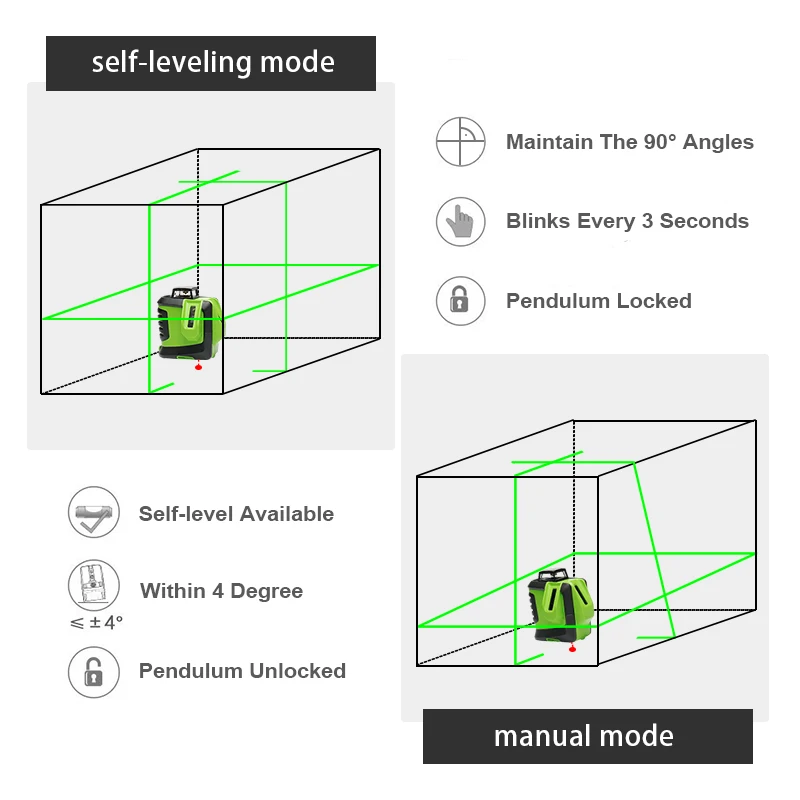 self-leveling mode

Maintain The 90° Angles

Blinks Every 3 Seconds

Pendulum Locked

Self-level Available

Within 4 Degree

$\leqslant \pm 4°$

Pendulum Unlocked

manual mode