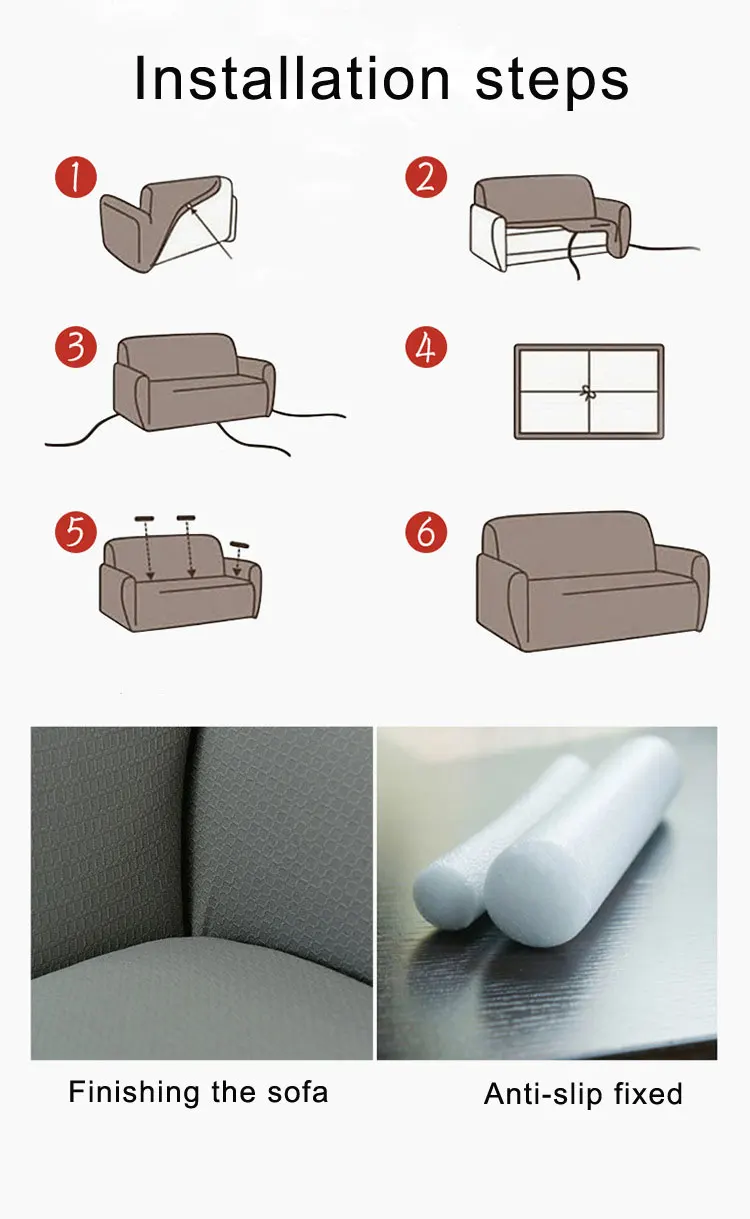 Installation steps

1

2

3

4

5

6

Finishing the sofa

Anti-slip fixed