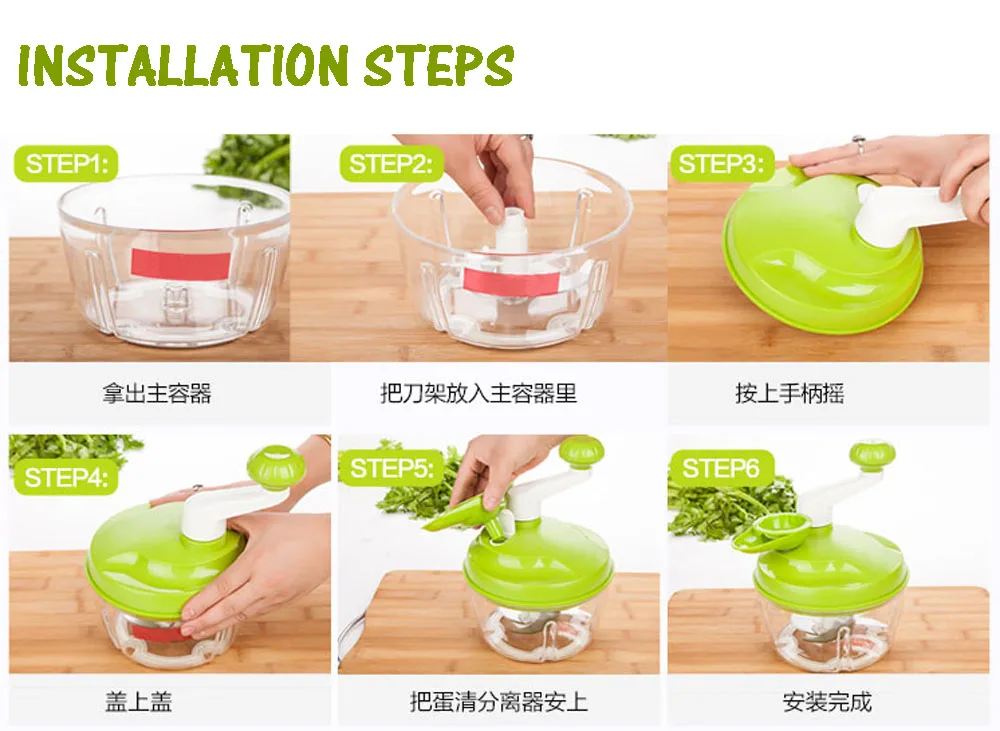 INSTALLATION STEPS

STEP1:

拿出主容器

STEP2:

把刀架放入主容器里

STEP3:

按上手柄摇

STEP4:

盖上盖

STEP5:

把蛋清分离器安上

STEP6

安装完成