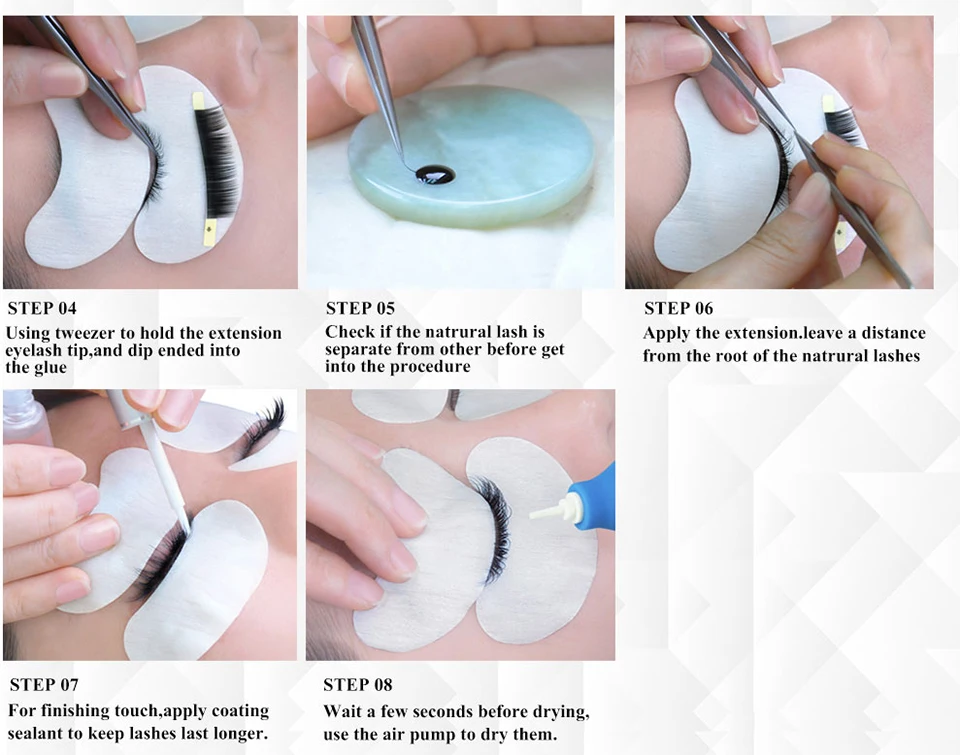 STEP 04
Using tweezer to hold the extension eyelash tip,and dip ended into the glue

STEP 05
Check if the natrural lash is separate from other before get into the procedure

STEP 06
Apply the extension.leave a distance from the root of the natrural lashes

STEP 07
For finishing touch,apply coating sealant to keep lashes last longer.

STEP 08
Wait a few seconds before drying, use the air pump to dry them.