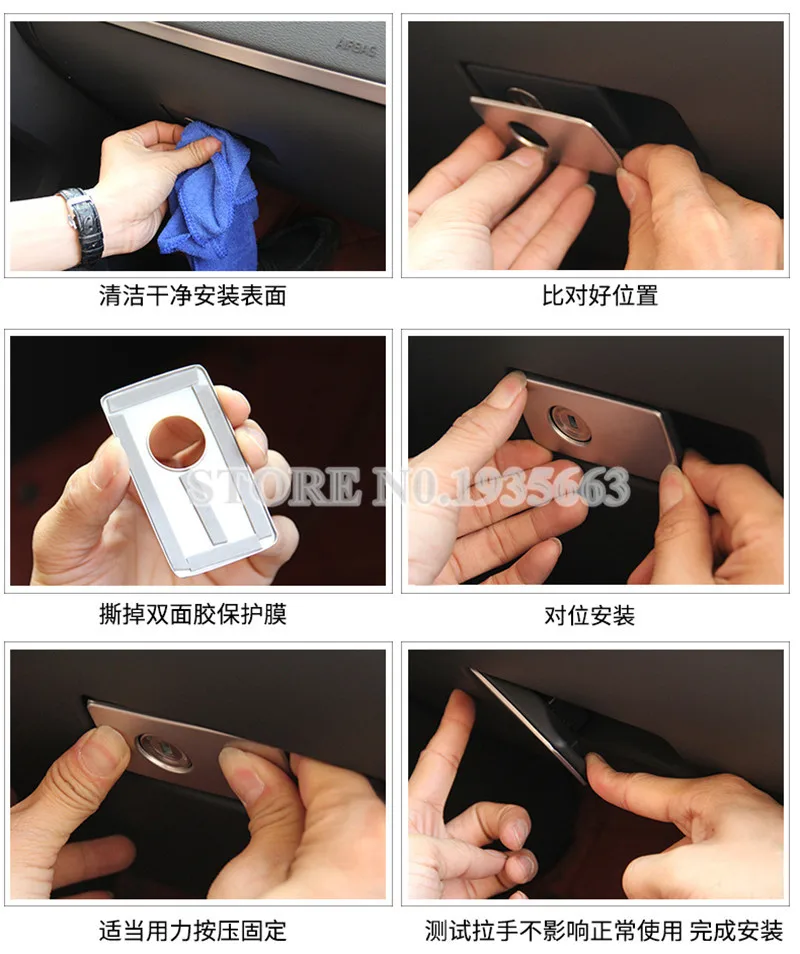 AIRBAG

清洁干净安装表面

比对好位置

STORE NO.1935663

撕掉双面胶保护膜

对位安装

适当用力按压固定

测试拉手不影响正常使用 完成安装