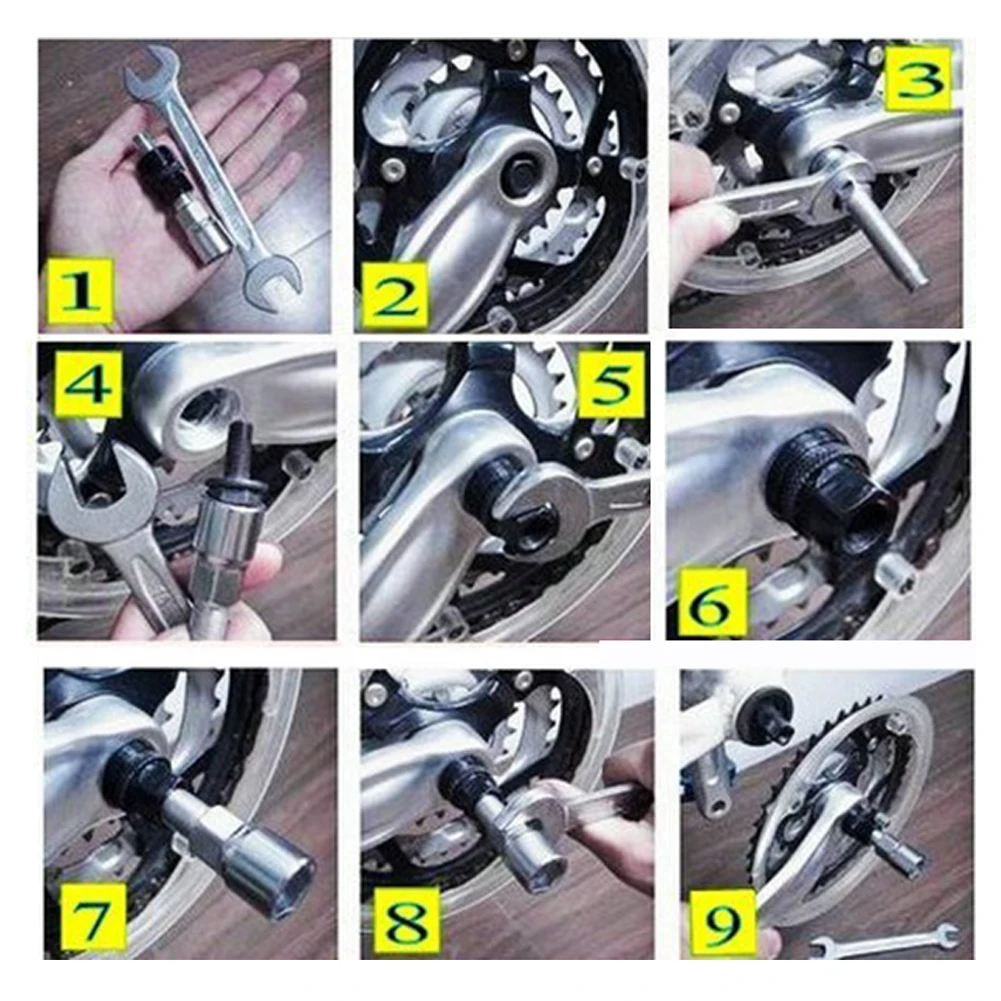 1

2

3

4

5

6

7

8

9