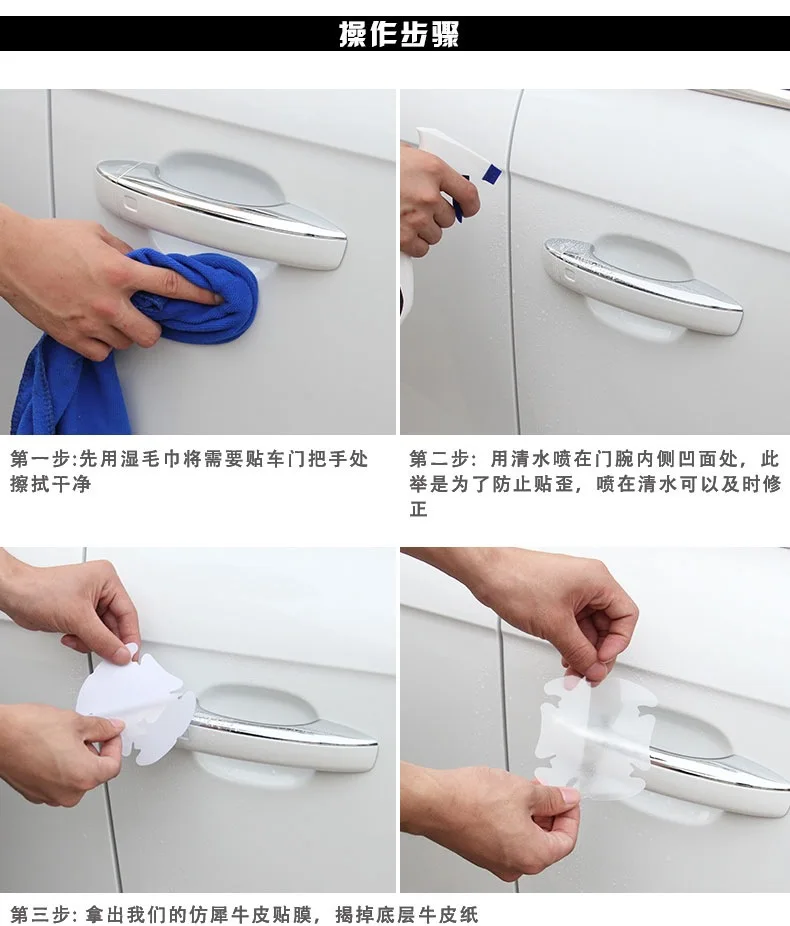 操作步骤

第一步:先用湿毛巾将需要贴车门把手处擦拭干净

第二步：用清水喷在门腕内侧凹面处，此举是为了防止贴歪，喷在清水可以及时修正

第三步：拿出我们的仿犀牛皮贴膜，揭掉底层牛皮纸