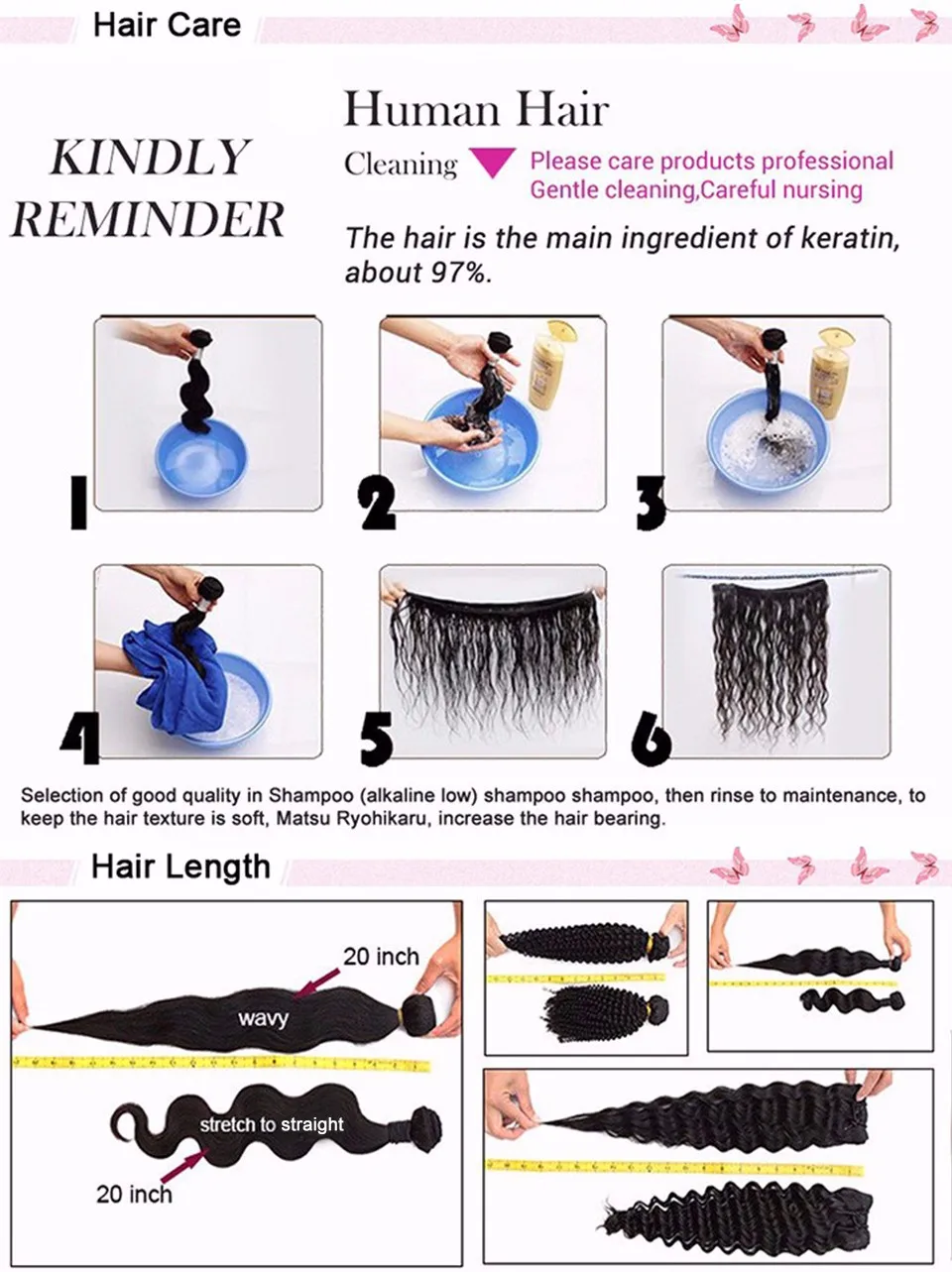 Hair Care

KINDLY REMINDER

Human Hair

Cleaning

Please care products professional
Gentle cleaning,Careful nursing

The hair is the main ingredient of keratin, about 97%.

1

2

3

4

5

6

Selection of good quality in Shampoo (alkaline low) shampoo shampoo, then rinse to maintenance, to keep the hair texture is soft, Matsu Ryohikaru, increase the hair bearing.

Hair Length

20 inch

wavy

stretch to straight

20 inch