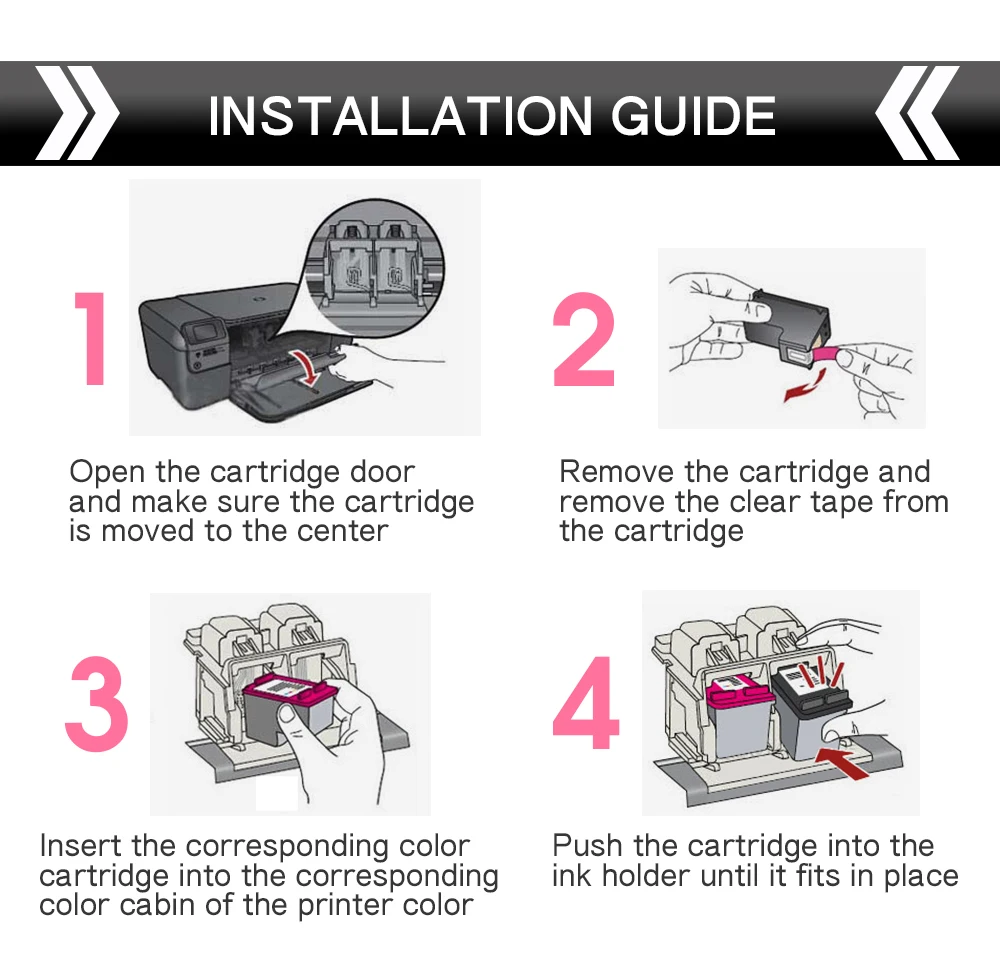 INSTALLATION GUIDE

1

Open the cartridge door and make sure the cartridge is moved to the center

2

Remove the cartridge and remove the clear tape from the cartridge

3

Insert the corresponding color cartridge into the corresponding color cabin of the printer color

4

Push the cartridge into the ink holder until it fits in place