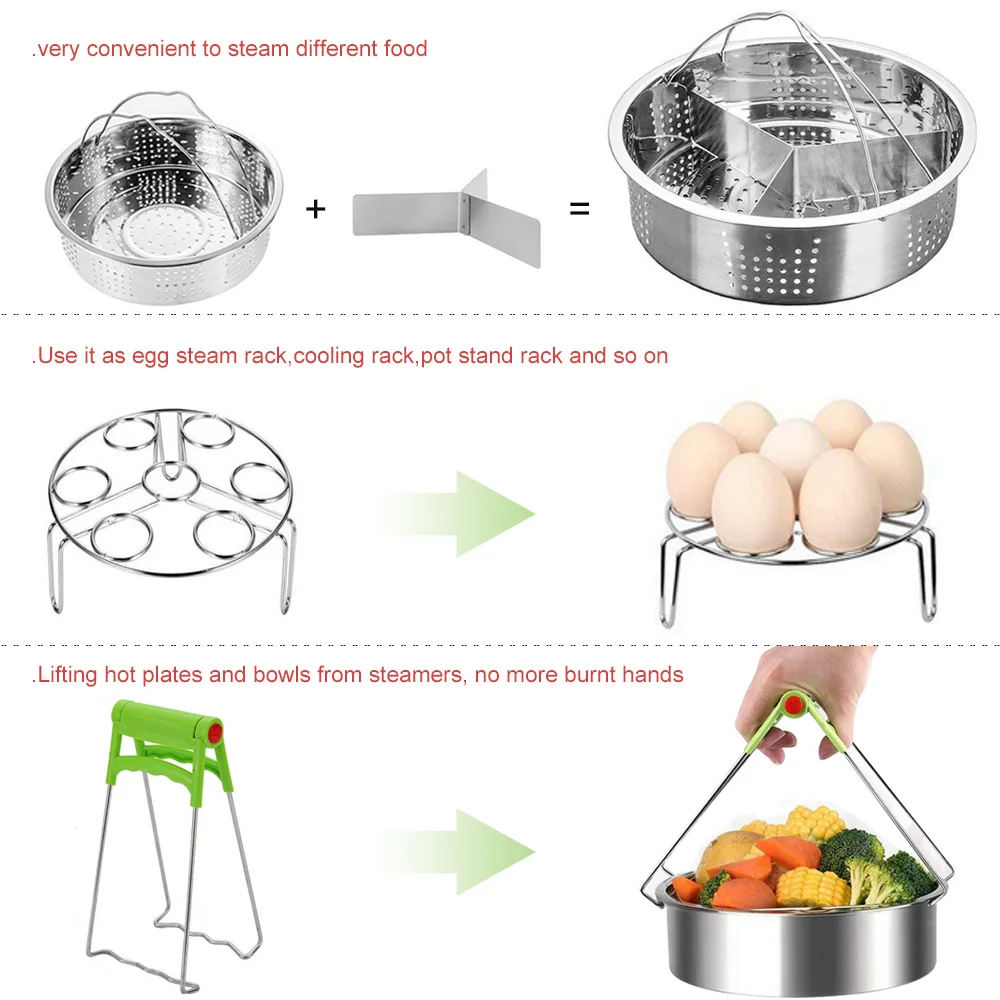 .very convenient to steam different food

+

=

.Use it as egg steam rack,cooling rack,pot stand rack and so on

.Lifting hot plates and bowls from steamers, no more burnt hands