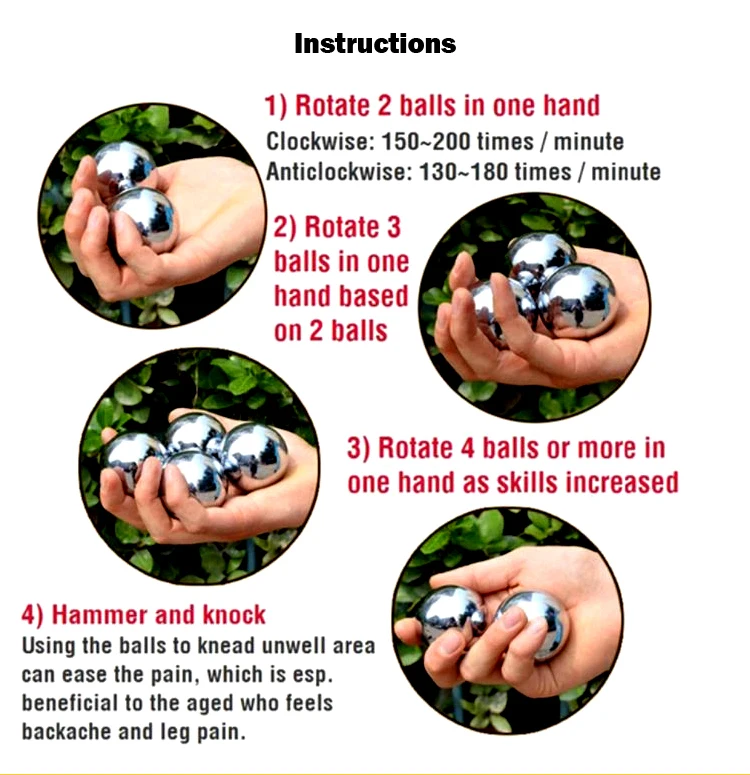 Instructions

1) Rotate 2 balls in one hand
Clockwise: 150~200 times / minute
Anticlockwise: 130~180 times / minute

2) Rotate 3 balls in one hand based on 2 balls

3) Rotate 4 balls or more in one hand as skills increased

4) Hammer and knock
Using the balls to knead unwell area can ease the pain, which is esp. beneficial to the aged who feels backache and leg pain.