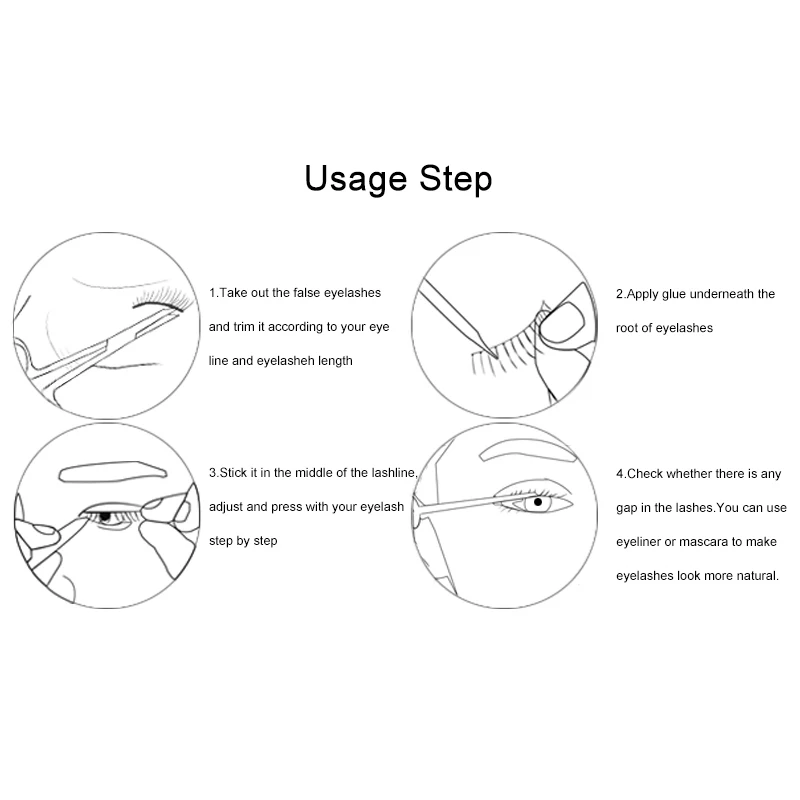 Usage Step

1.Take out the false eyelashes and trim it according to your eye line and eyelasheh length

2.Apply glue underneath the root of eyelashes

3.Stick it in the middle of the lashline, adjust and press with your eyelash step by step

4.Check whether there is any gap in the lashes.You can use eyeliner or mascara to make eyelashes look more natural.