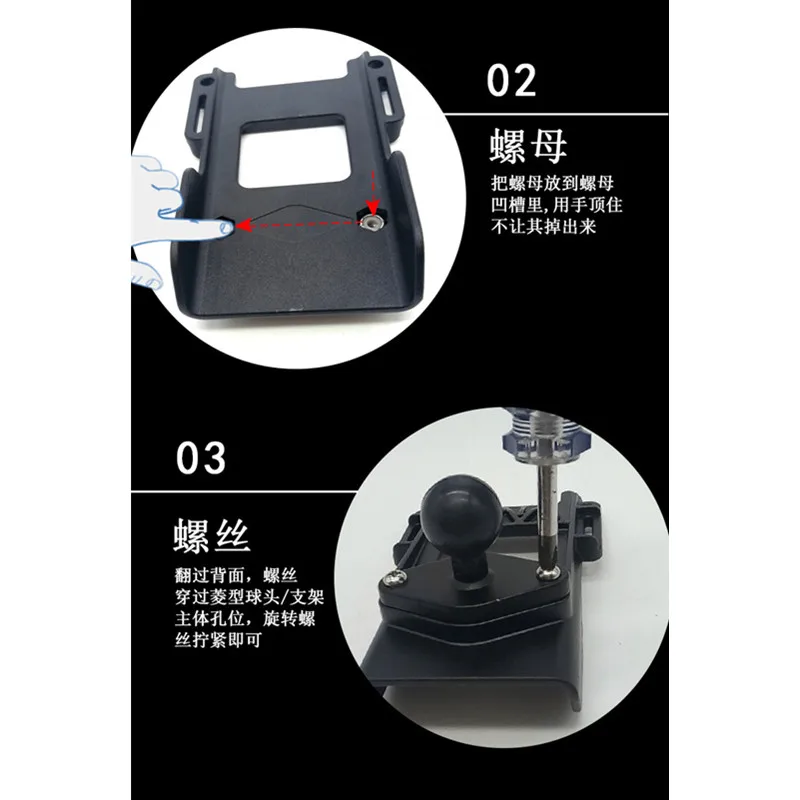 02

螺母

把螺母放到螺母凹槽里,用手顶住不让其掉出来

03

螺丝

翻过背面，螺丝穿过菱型球头/支架主体孔位，旋转螺丝拧紧即可