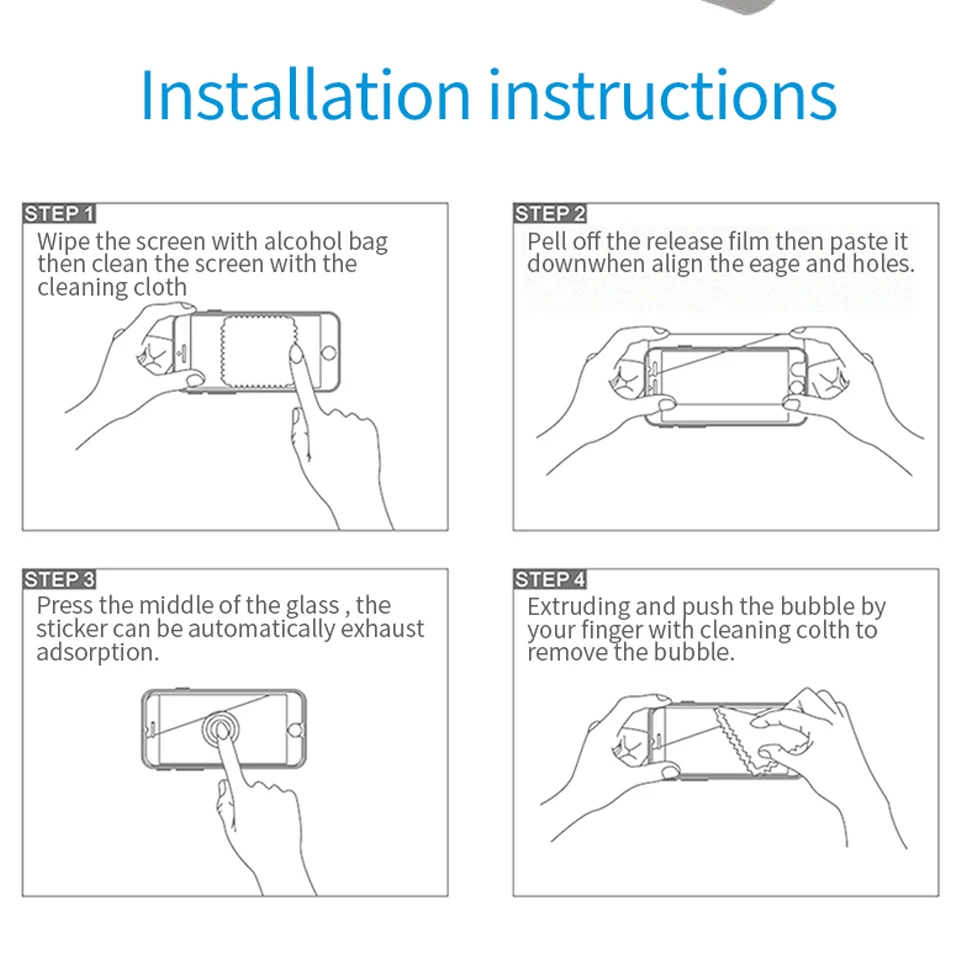 Installation instructions

STEP 1
Wipe the screen with alcohol bag then clean the screen with the cleaning cloth

STEP 2
Pell off the release film then paste it downwhen align the eage and holes.

STEP 3
Press the middle of the glass , the sticker can be automatically exhaust adsorption.

STEP 4
Extruding and push the bubble by your finger with cleaning colth to remove the bubble.