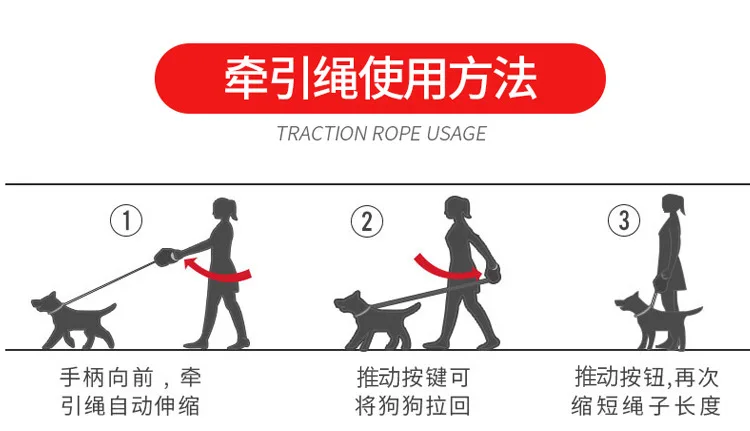 牵引绳使用方法

TRACTION ROPE USAGE

①

手柄向前，牵引绳自动伸缩

②

推动按键可将狗狗拉回

③

推动按钮,再次缩短绳子长度