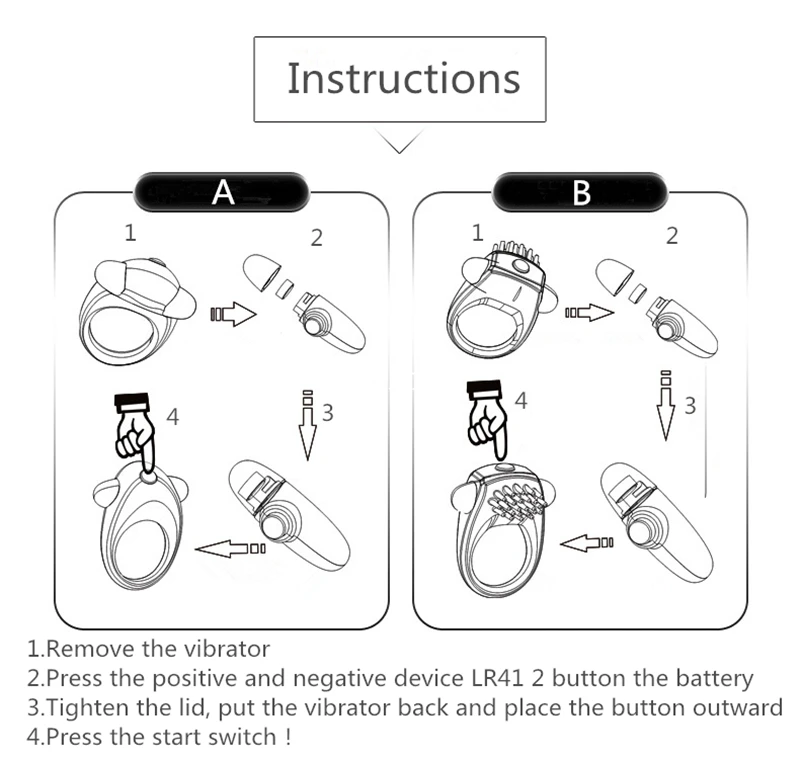 Instructions

A

1

2

3

4

B

1

2

3

4

1.Remove the vibrator
2.Press the positive and negative device LR41 2 button the battery
3.Tighten the lid, put the vibrator back and place the button outward
4.Press the start switch !