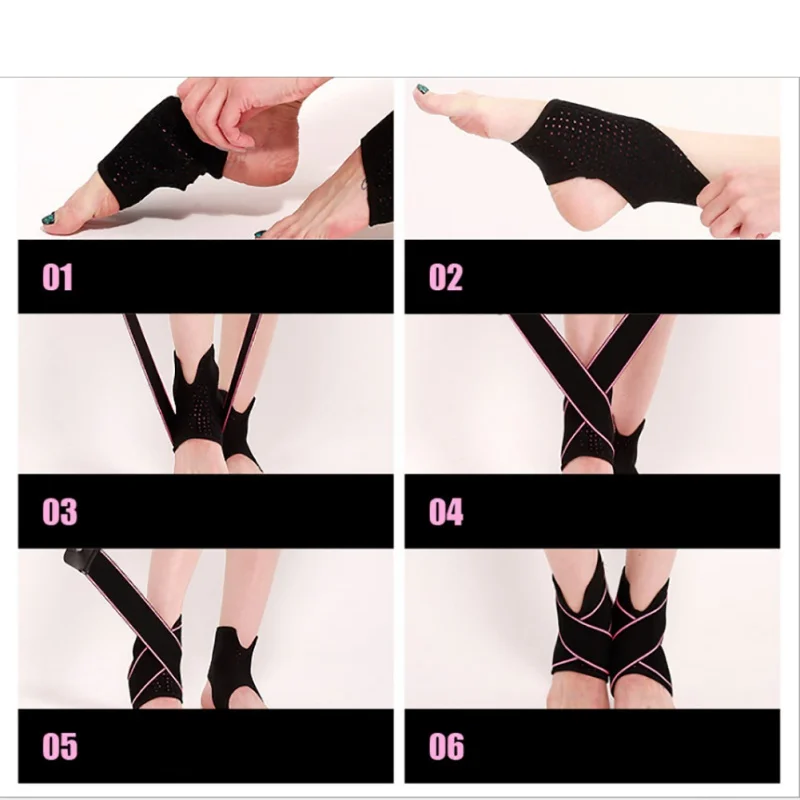 01

02

03

04

05

06