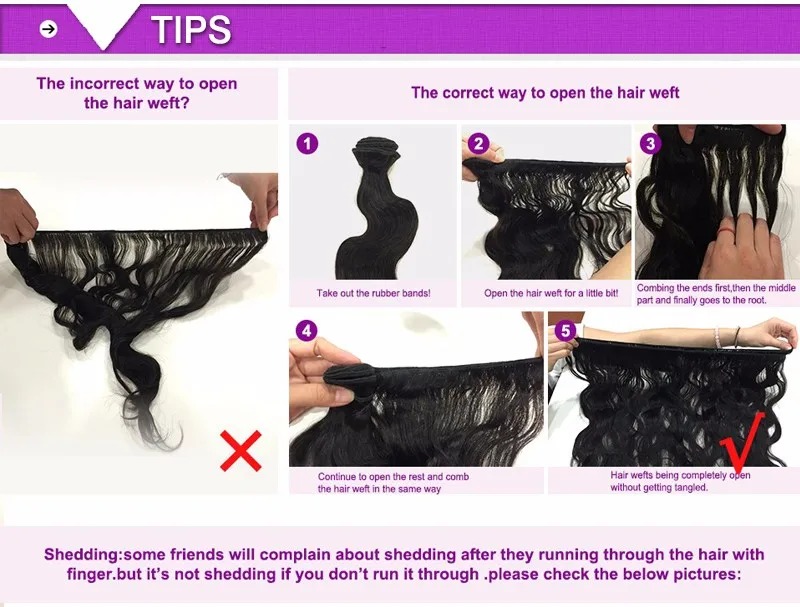 TIPS

The incorrect way to open the hair weft?

The correct way to open the hair weft

1
Take out the rubber bands!

2
Open the hair weft for a little bit!

3
Combing the ends first,then the middle part and finally goes to the root.

4
Continue to open the rest and comb the hair weft in the same way

5
Hair wefts being completely open without getting tangled.

Shedding:some friends will complain about shedding after they running through the hair with finger.but it's not shedding if you don't run it through .please check the below pictures: