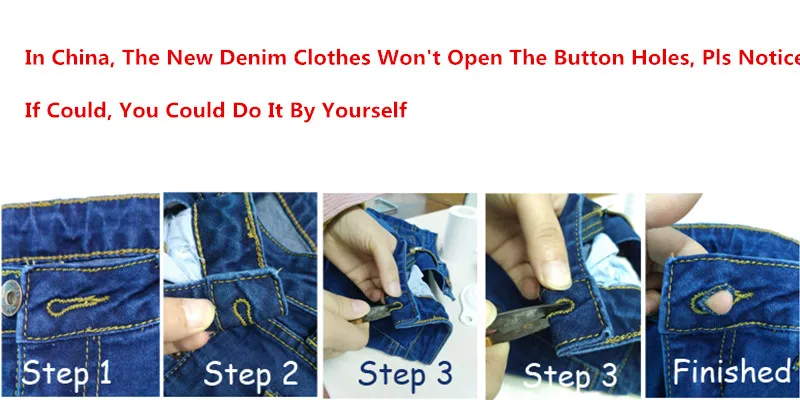 In China, The New Denim Clothes Won't Open The Button Holes, Pls Notice

If Could, You Could Do It By Yourself

Step 1

Step 2

Step 3

Step 3

Finished