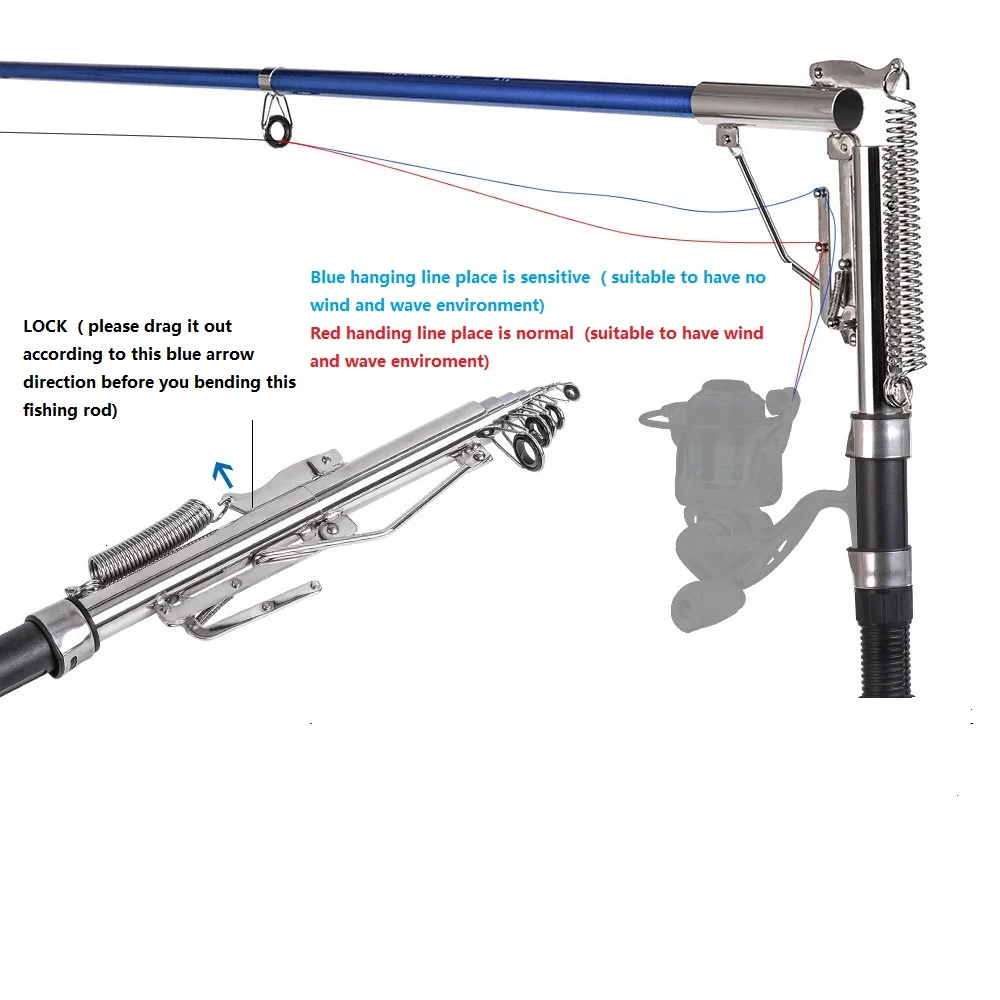 Blue hanging line place is sensitive ( suitable to have no wind and wave environment)

Red handing line place is normal (suitable to have wind and wave enviroment)

LOCK ( please drag it out according to this blue arrow direction before you bending this fishing rod)