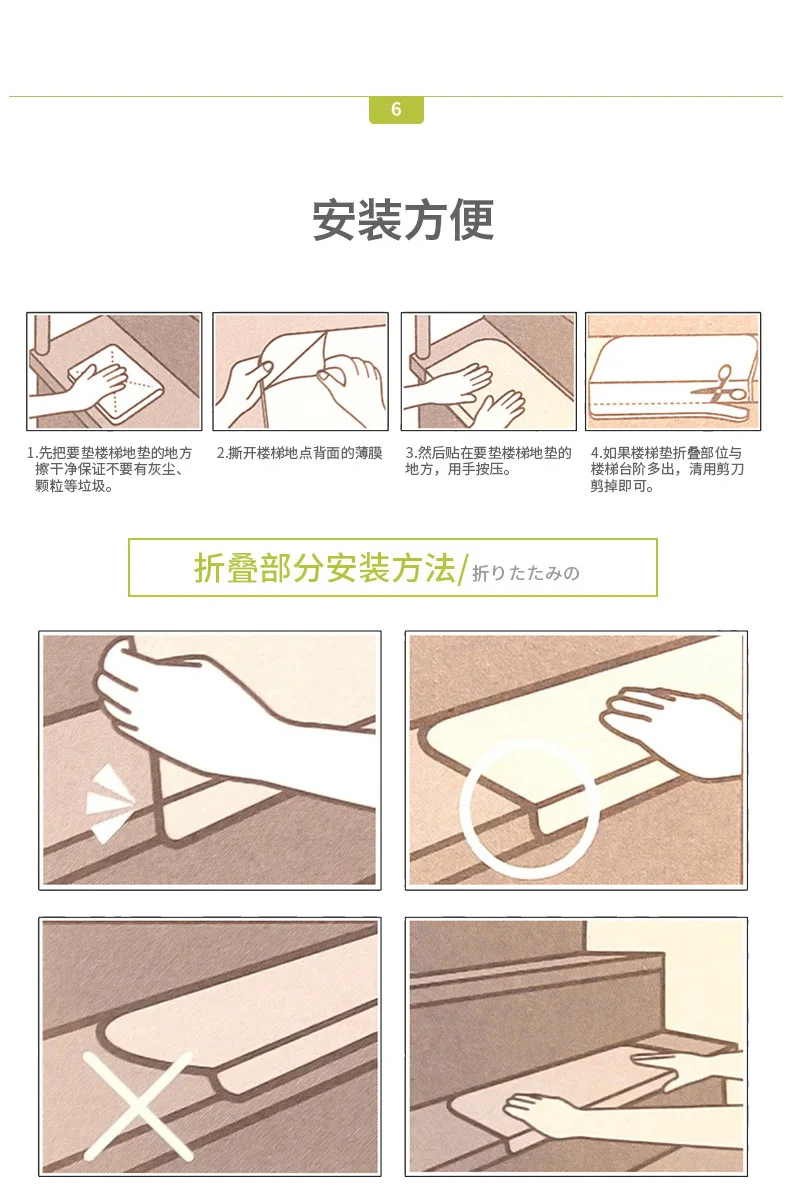 6

安装方便

1.先把要垫楼梯地垫的地方擦干净保证不要有灰尘、颗粒等垃圾。

2.撕开楼梯地点背面的薄膜

3.然后贴在要垫楼梯地垫的地方，用手按压。

4.如果楼梯垫折叠部位与楼梯台阶多出，清用剪刀剪掉即可。

折叠部分安装方法/折りたたみの