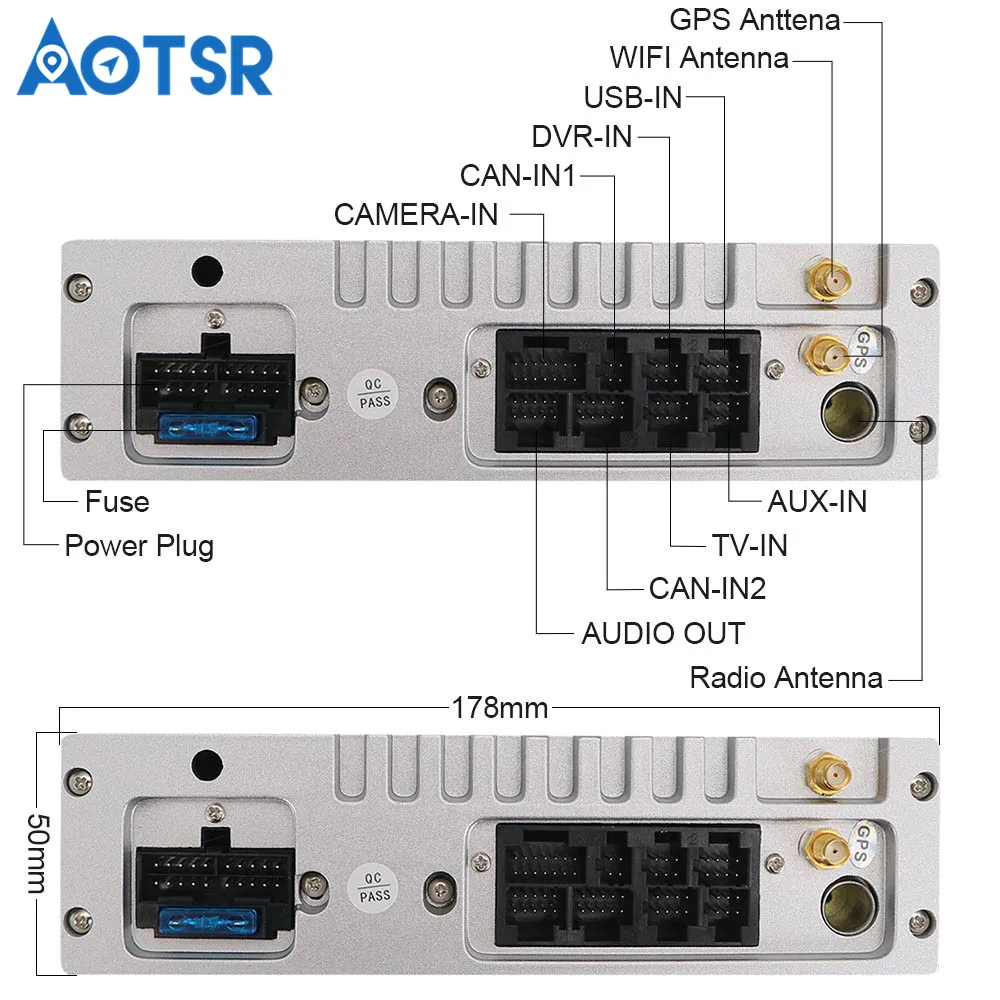 AOTSR

GPS Anttena
WIFI Antenna
USB-IN
DVR-IN
CAN-IN1
CAMERA-IN

QC PASS
GPS

Fuse
Power Plug

AUX-IN
TV-IN
CAN-IN2
AUDIO OUT
Radio Antenna

178mm
50mm

QC PASS
GPS