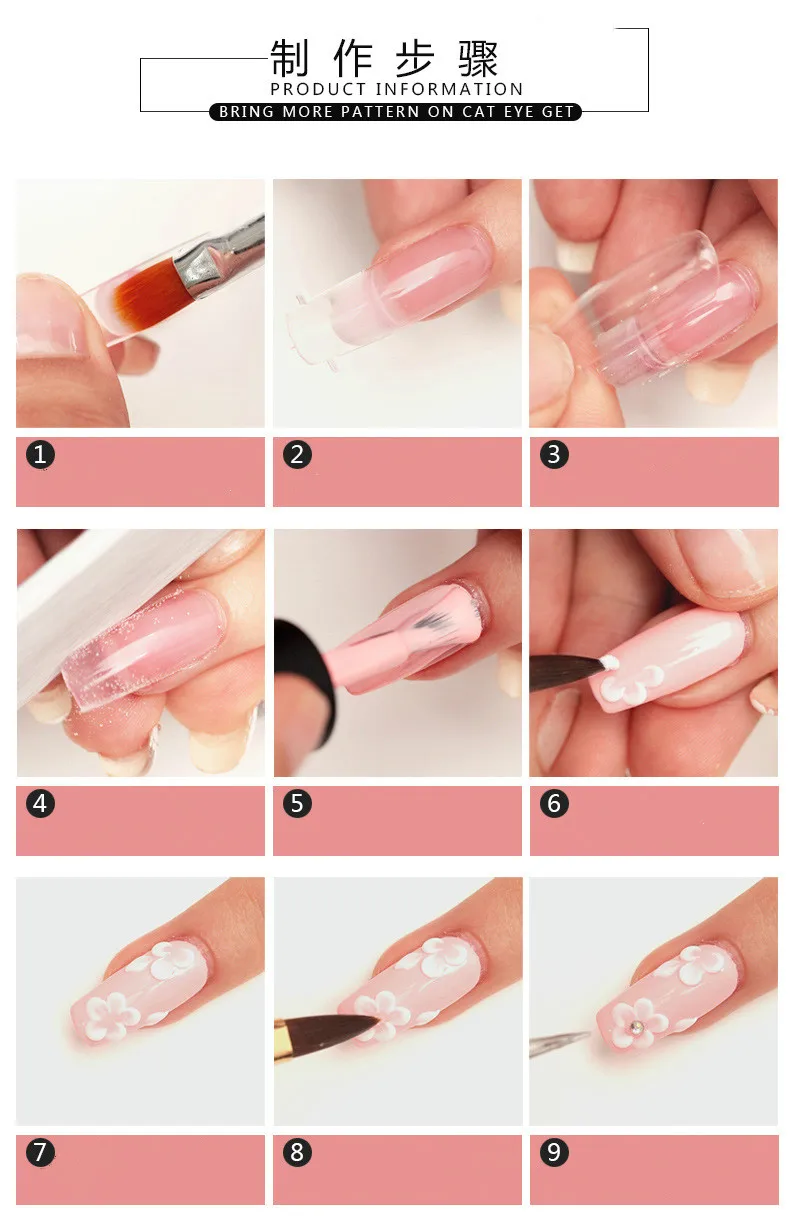 制作步骤
PRODUCT INFORMATION
BRING MORE PATTERN ON CAT EYE GET

1

2

3

4

5

6

7

8

9