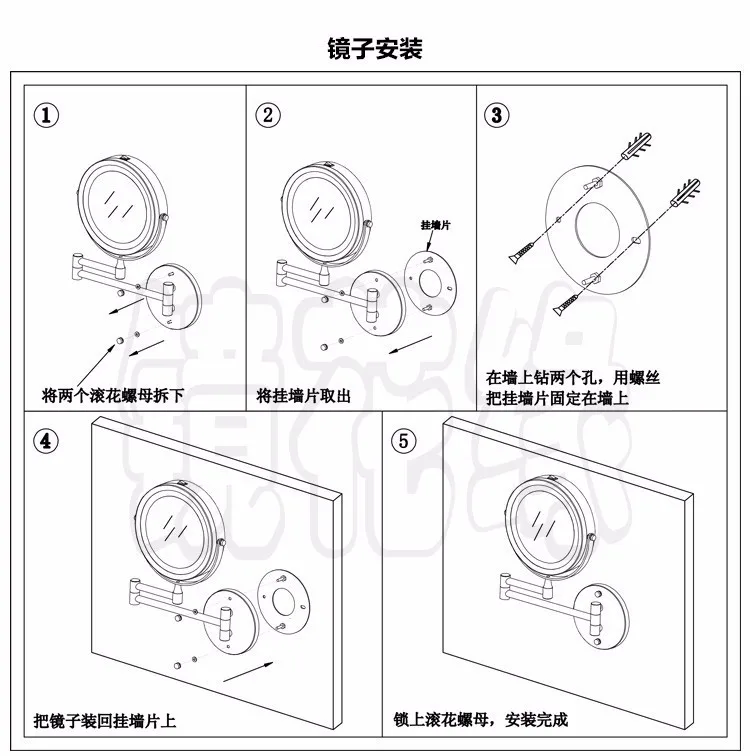 镜子安装

①

将两个滚花螺母拆下

②

挂墙片

将挂墙片取出

③

在墙上钻两个孔，用螺丝把挂墙片固定在墙上

④

把镜子装回挂墙片上

⑤

锁上滚花螺母，安装完成