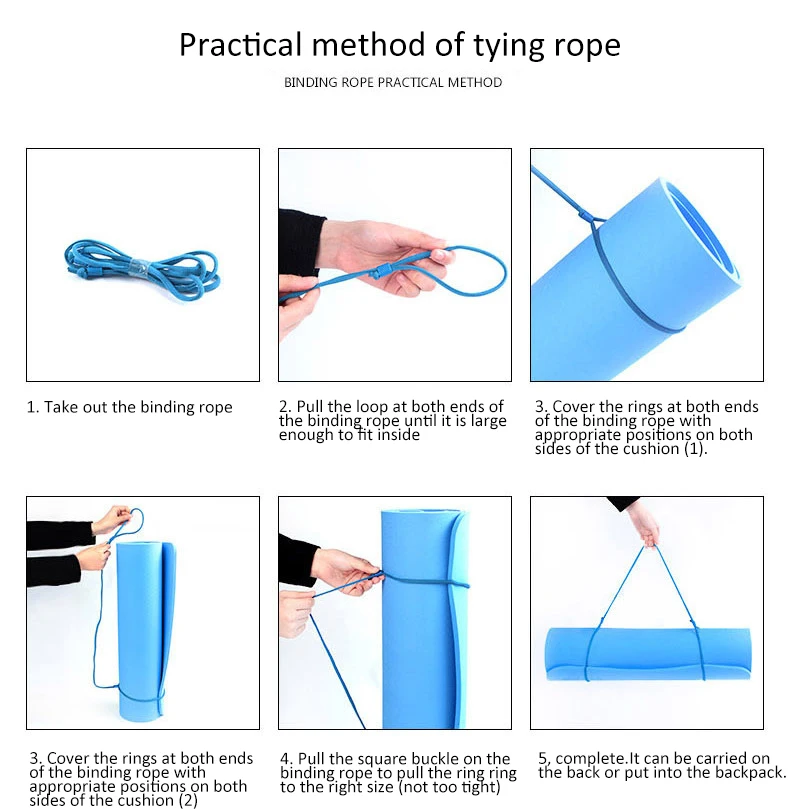 Practical method of tying rope

BINDING ROPE PRACTICAL METHOD

1. Take out the binding rope

2. Pull the loop at both ends of the binding rope until it is large enough to fit inside

3. Cover the rings at both ends of the binding rope with appropriate positions on both sides of the cushion (1).

3. Cover the rings at both ends of the binding rope with appropriate positions on both sides of the cushion (2)

4. Pull the square buckle on the binding rope to pull the ring ring to the right size (not too tight)

5, complete.It can be carried on the back or put into the backpack.