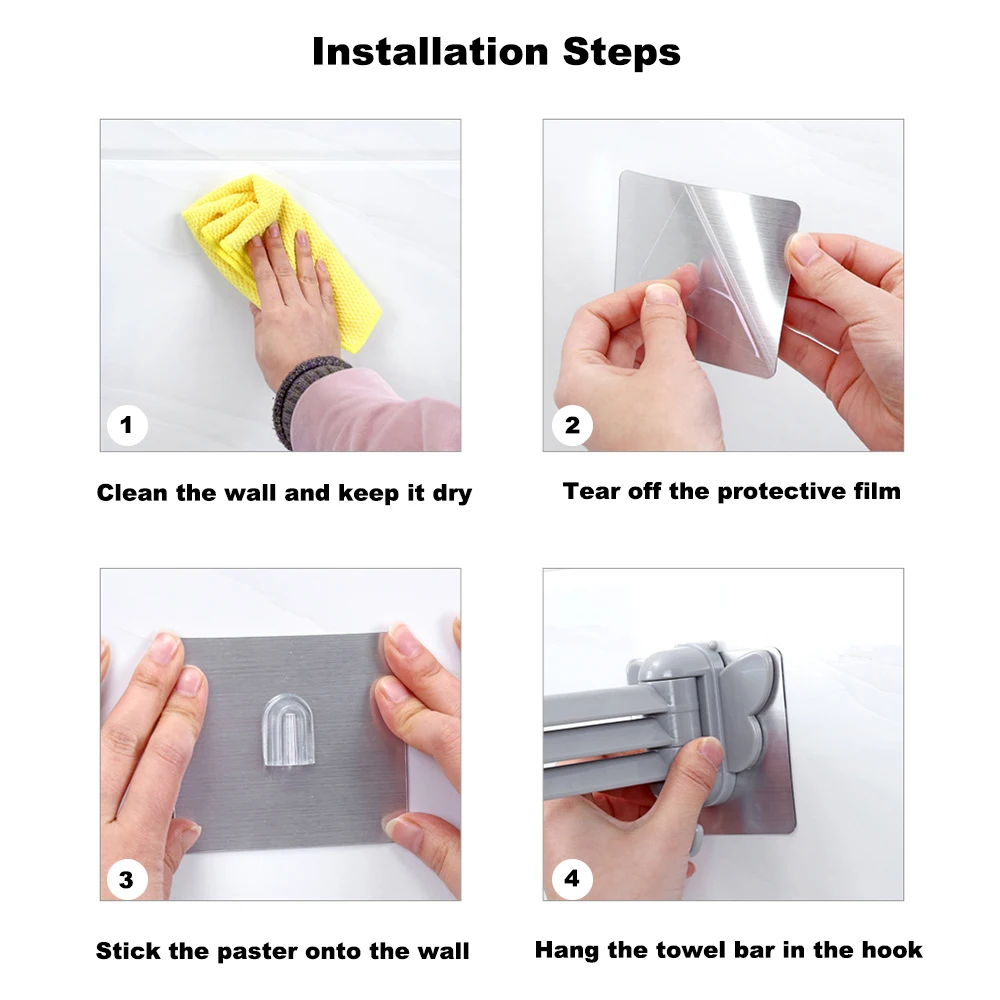 Installation Steps

1

Clean the wall and keep it dry

2

Tear off the protective film

3

Stick the paster onto the wall

4

Hang the towel bar in the hook