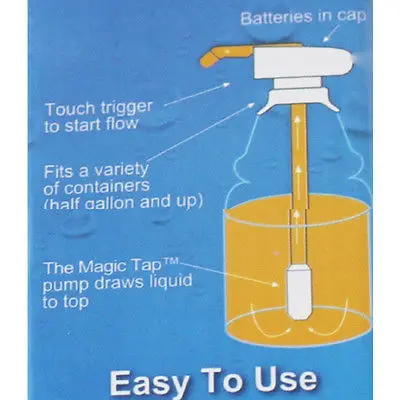 Batteries in cap

Touch trigger to start flow

Fits a variety of containers (half gallon and up)

The Magic Tap™ pump draws liquid to top

Easy To Use