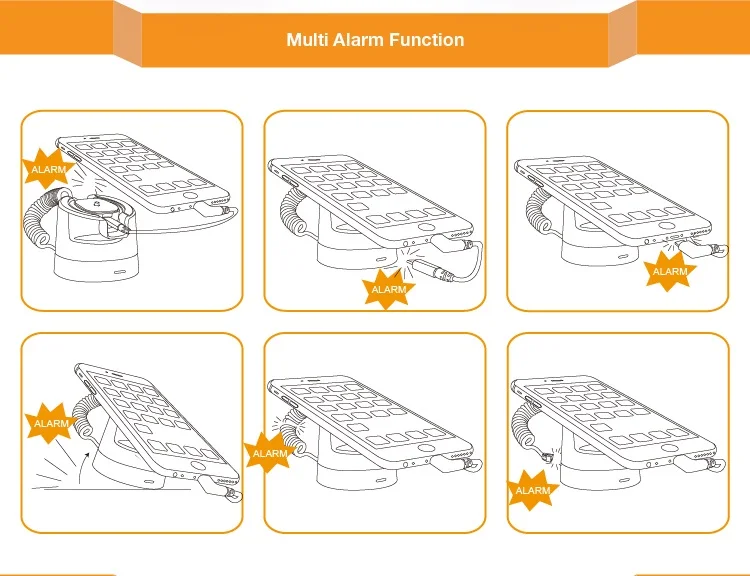 Multi Alarm Function

ALARM

ALARM

ALARM

ALARM

ALARM

ALARM