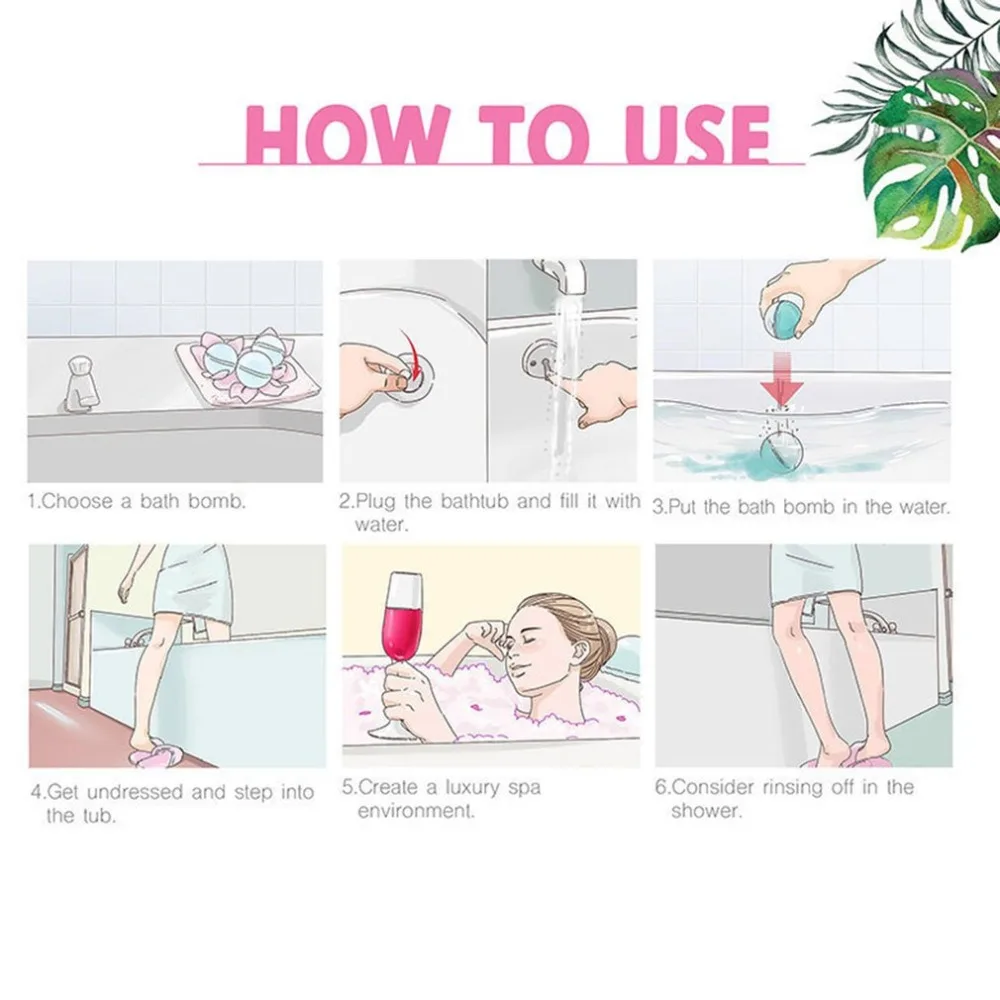 HOW TO USE

1.Choose a bath bomb.

2.Plug the bathtub and fill it with water.

3.Put the bath bomb in the water.

4.Get undressed and step into the tub.

5.Create a luxury spa environment.

6.Consider rinsing off in the shower.