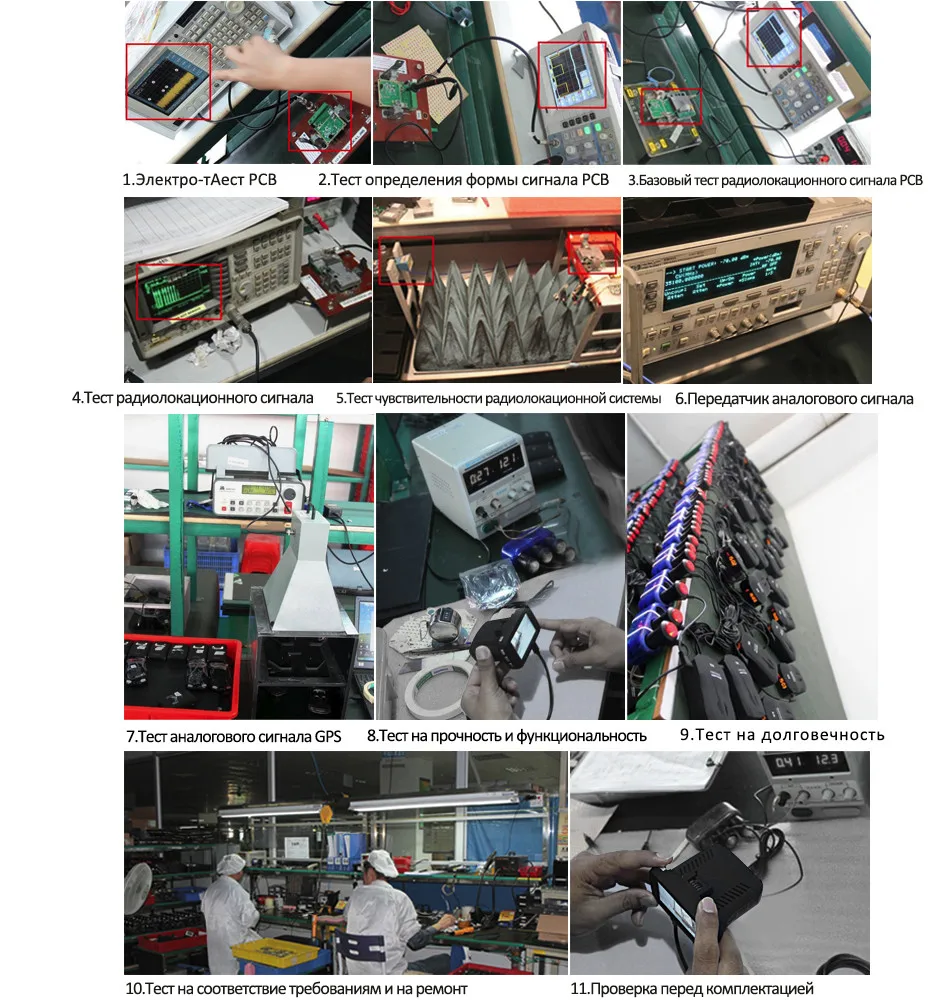 1.Электро-тАест PCB

2.Тест определения формы сигнала PCB

3.Базовый тест радиолокационного сигнала PCB

4.Тест радиолокационного сигнала

5.Тест чувствительности радиолокационной системы

6.Передатчик аналогового сигнала

7.Тест аналогового сигнала GPS

8.Тест на прочность и функциональность

9.Тест на долговечность

10.Тест на соответствие требованиям и на ремонт

11.Проверка перед комплектацией