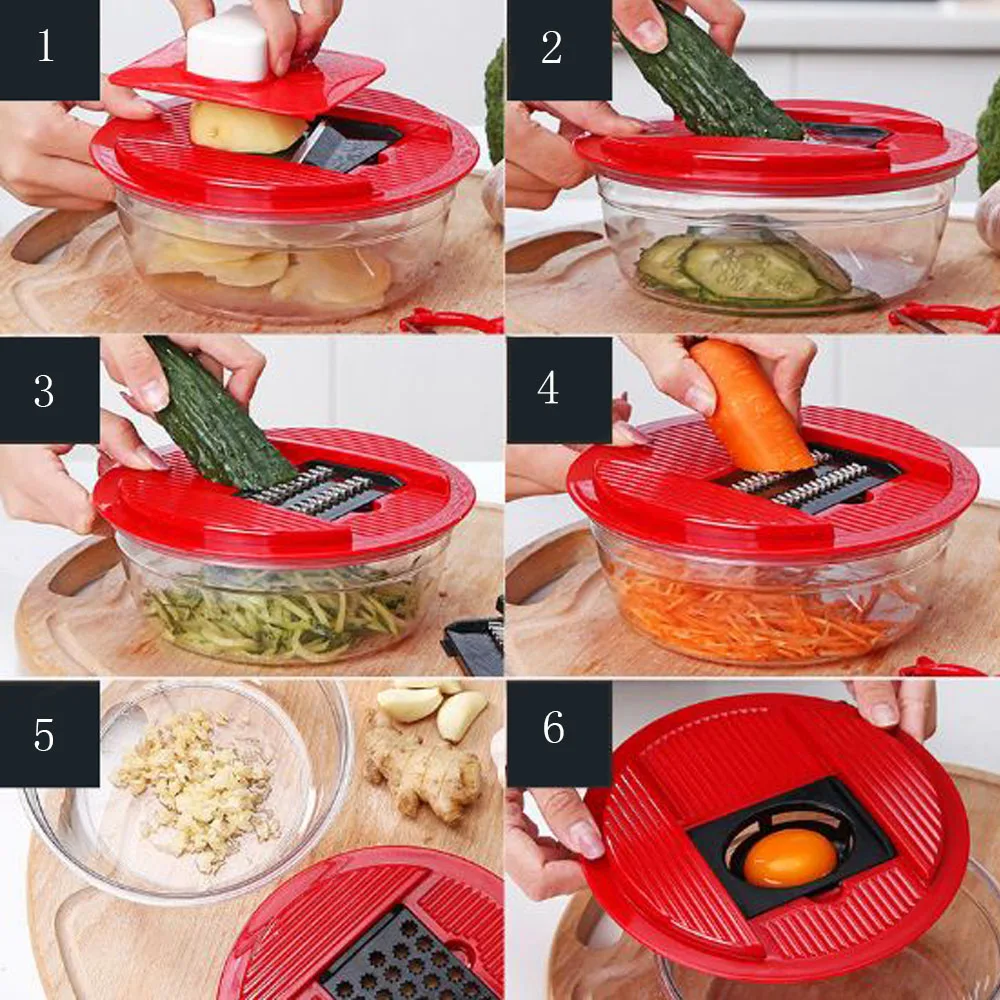 1

2

3

4

5

6