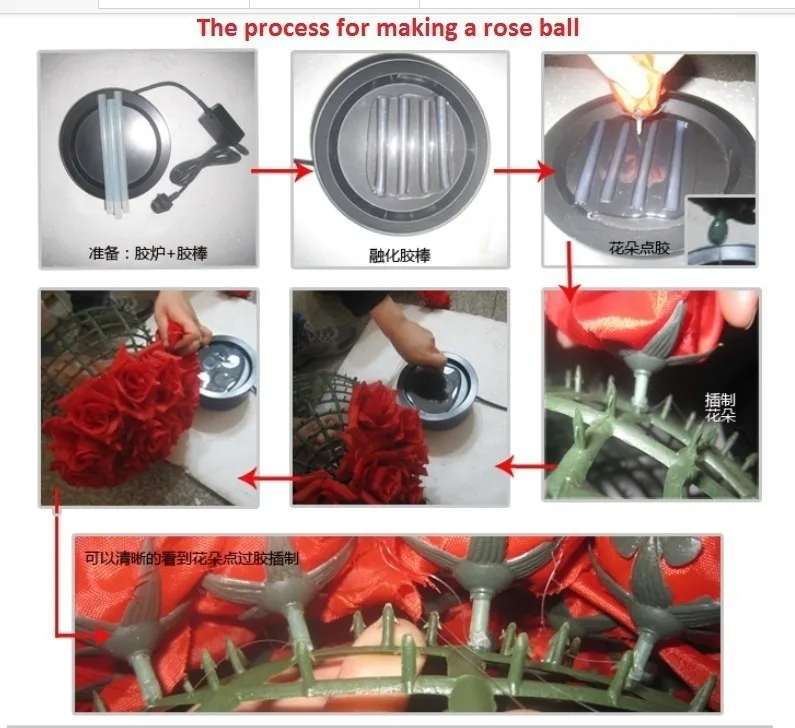 The process for making a rose ball

准备：胶炉+胶棒

融化胶棒

花朵点胶

插制花朵

可以清晰的看到花朵点过胶插制