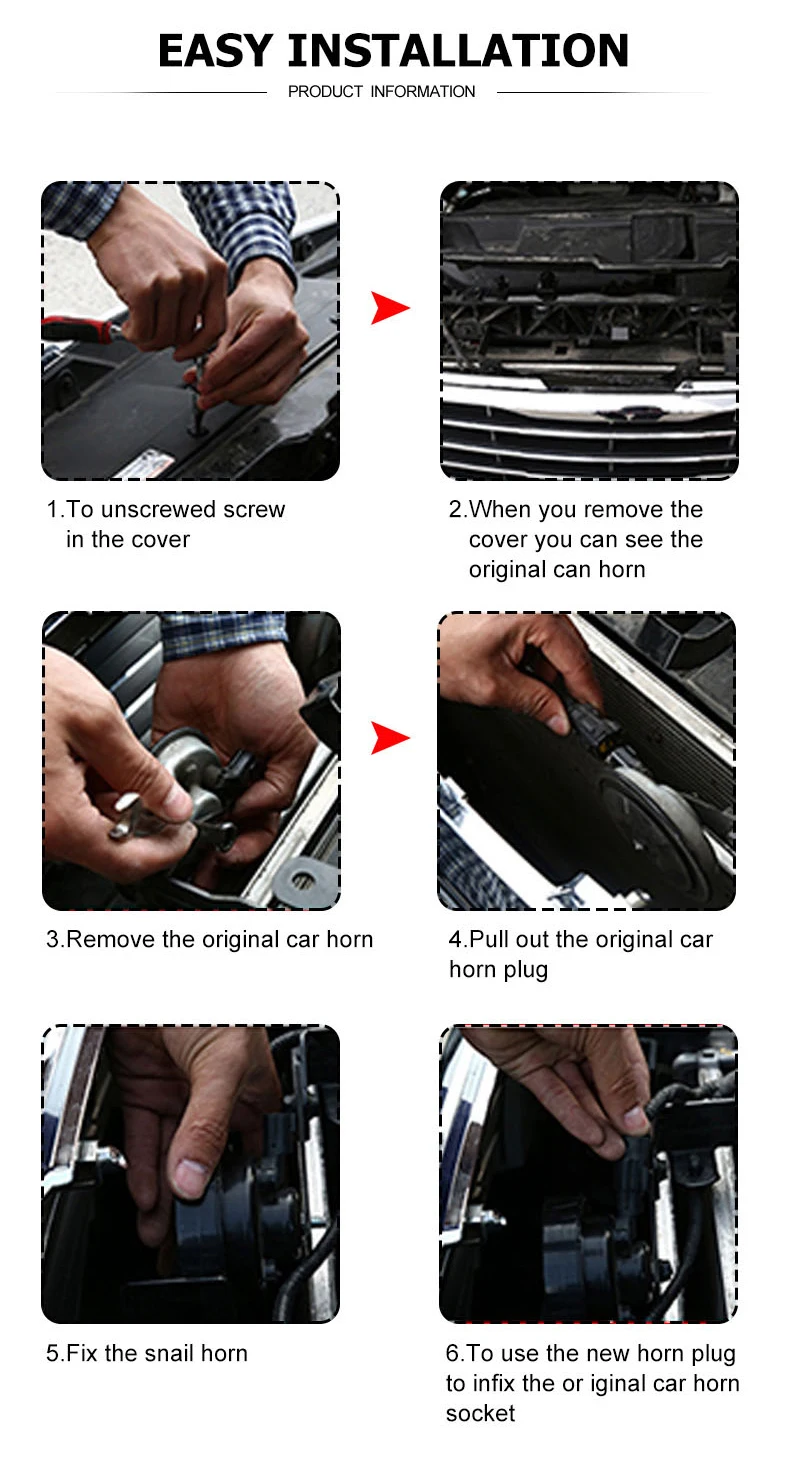 EASY INSTALLATION

PRODUCT INFORMATION

1.To unscrewed screw in the cover

2.When you remove the cover you can see the original can horn

3.Remove the original car horn

4.Pull out the original car horn plug

5.Fix the snail horn

6.To use the new horn plug to infix the or iginal car horn socket