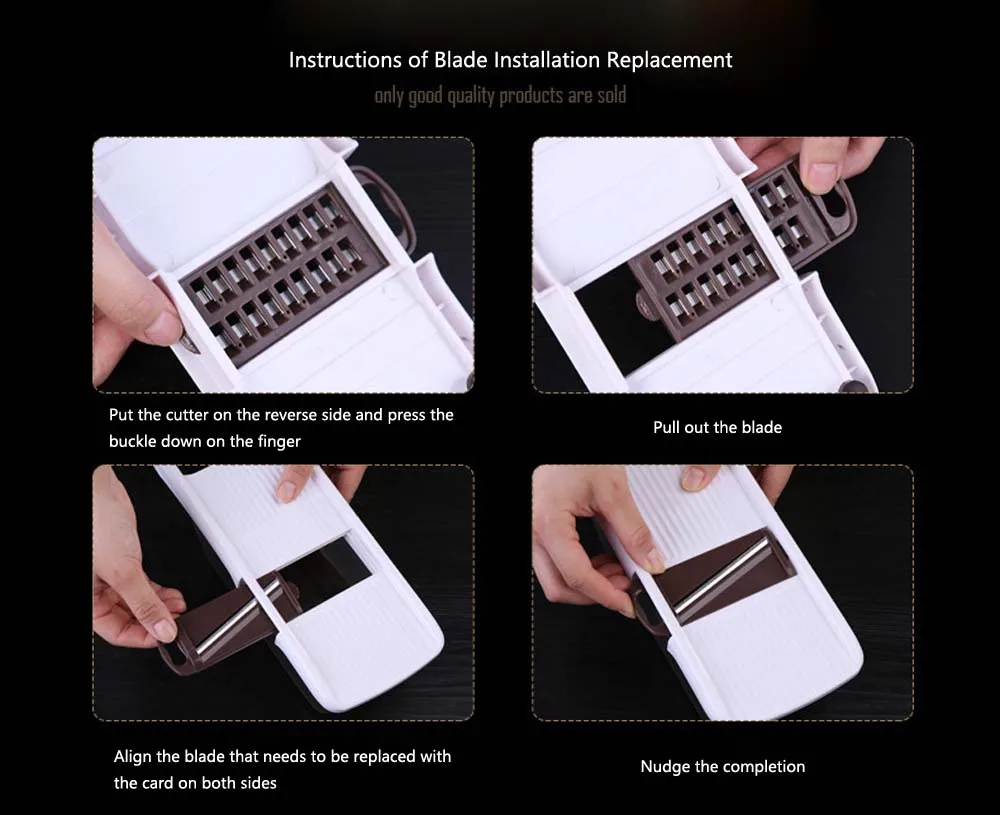 Instructions of Blade Installation Replacement

only good quality products are sold

Put the cutter on the reverse side and press the buckle down on the finger

Pull out the blade

Align the blade that needs to be replaced with the card on both sides

Nudge the completion