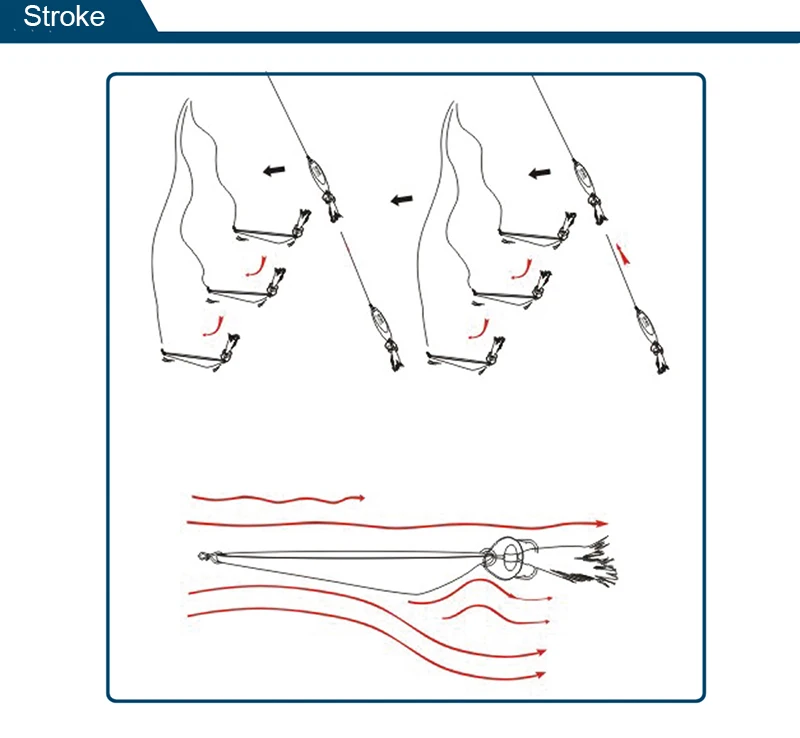 Stroke