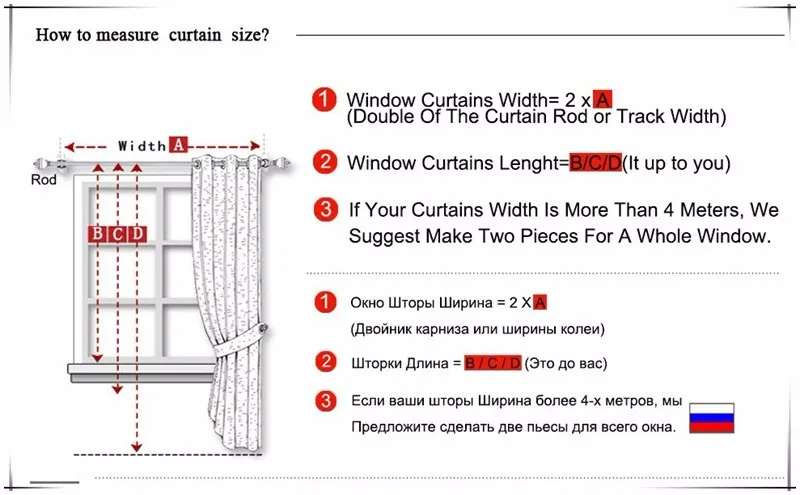 How to measure curtain size?

Width A

Rod

B C D

1 Window Curtains Width= 2 x A
(Double Of The Curtain Rod or Track Width)

2 Window Curtains Lenght=B/C/D(It up to you)

3 If Your Curtains Width Is More Than 4 Meters, We Suggest Make Two Pieces For A Whole Window.

1 Окно Шторы Ширина = 2 X A
(Двойник карниза или ширины колеи)

2 Шторки Длина = B / C / D (Это до вас)

3 Если ваши шторы Ширина более 4-х метров, мы Предложите сделать две пьесы для всего окна.