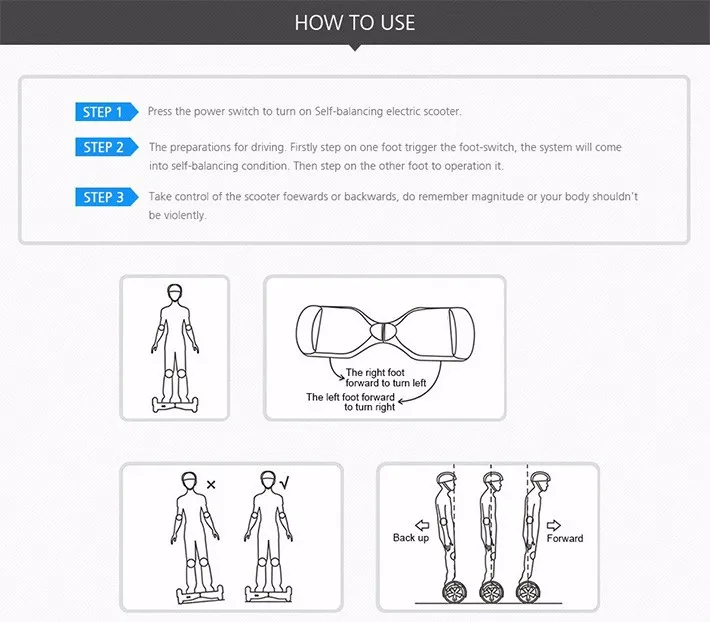 HOW TO USE

STEP 1 Press the power switch to turn on Self-balancing electric scooter.

STEP 2 The preparations for driving. Firstly step on one foot trigger the foot-switch, the system will come into self-balancing condition. Then step on the other foot to operation it.

STEP 3 Take control of the scooter foewards or backwards, do remember magnitude or your body shouldn't be violently.

The right foot forward to turn left

The left foot forward to turn right

×

√

Back up

Forward